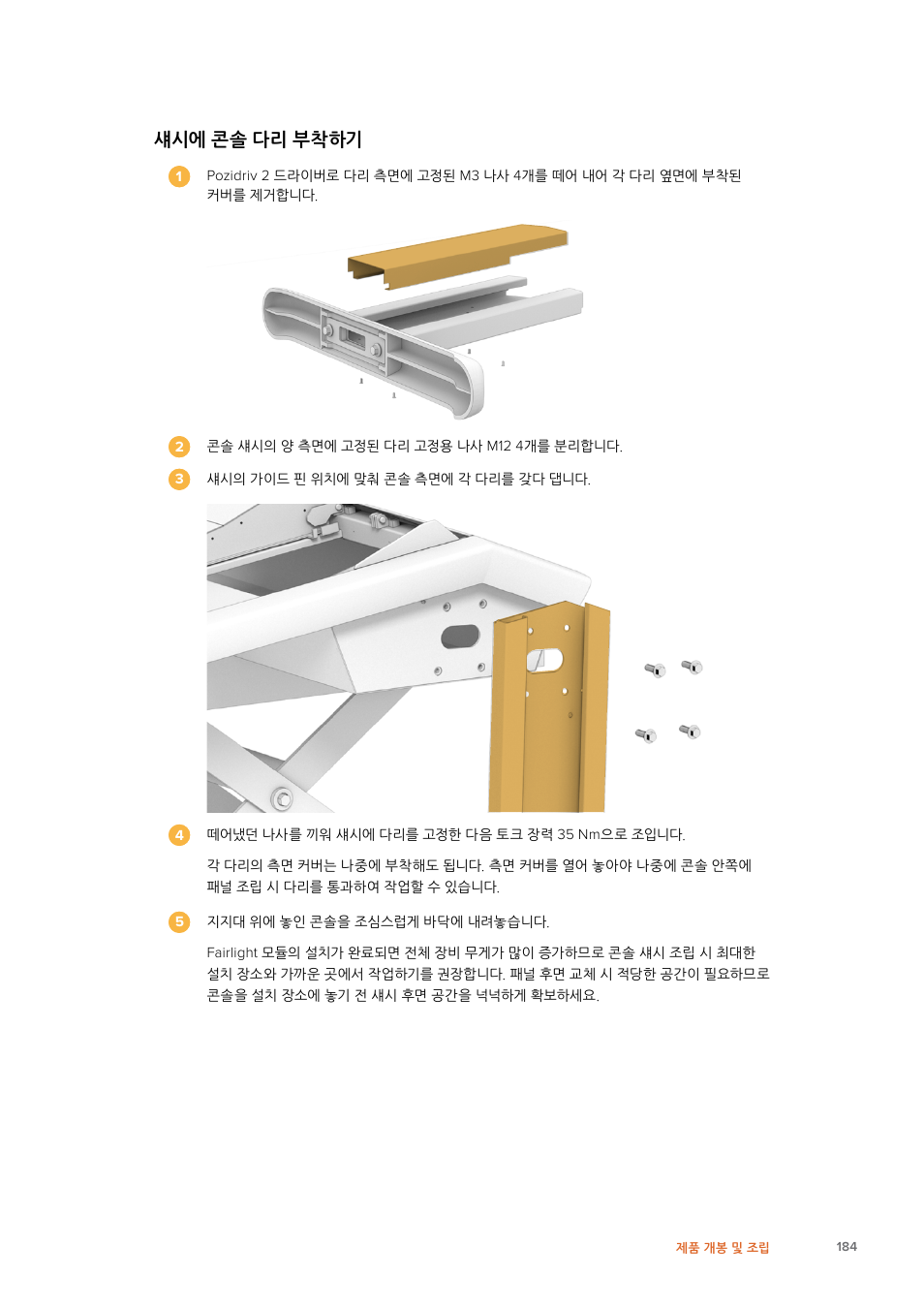 섀시에 콘솔 다리 부착하기

1 Pozidriv 2 드라이버로 다리 측면에 고정된 M3 나사 4개를 떼어 내어 각 다리 옆면에 부착된 커버를 제거합니다.

2 콘솔 섀시의 양 측면에 고정된 다리 고정용 나사 M12 4개를 분리합니다.

3 섀시의 가이드 핀 위치에 맞춰 콘솔 측면에 각 다리를 갖다 댑니다.

4 떼어냈던 나사를 끼워 섀시에 다리를 고정한 다음 토크 장력 35 Nm으로 조입니다.

각 다리의 측면 커버는 나중에 부착해도 됩니다. 측면 커버를 열어 놓아야 나중에 콘솔 안쪽에 패널 조립 시 다리를 통과하여 작업할 수 있습니다.

5 지지대 위에 놓인 콘솔을 조심스럽게 바닥에 내려놓습니다.

Fairlight 모듈의 설치가 완료되면 전체 장비 무게가 많이 증가하므로 콘솔 섀시 조립 시 최대한 설치 장소와 가까운 곳에서 작업하기를 권장합니다. 패널 후면 교체 시 적당한 공간이 필요하므로 콘솔을 설치 장소에 놓기 전 섀시 후면 공간을 넉넉하게 확보하세요.

제품 개봉 및 조립 184