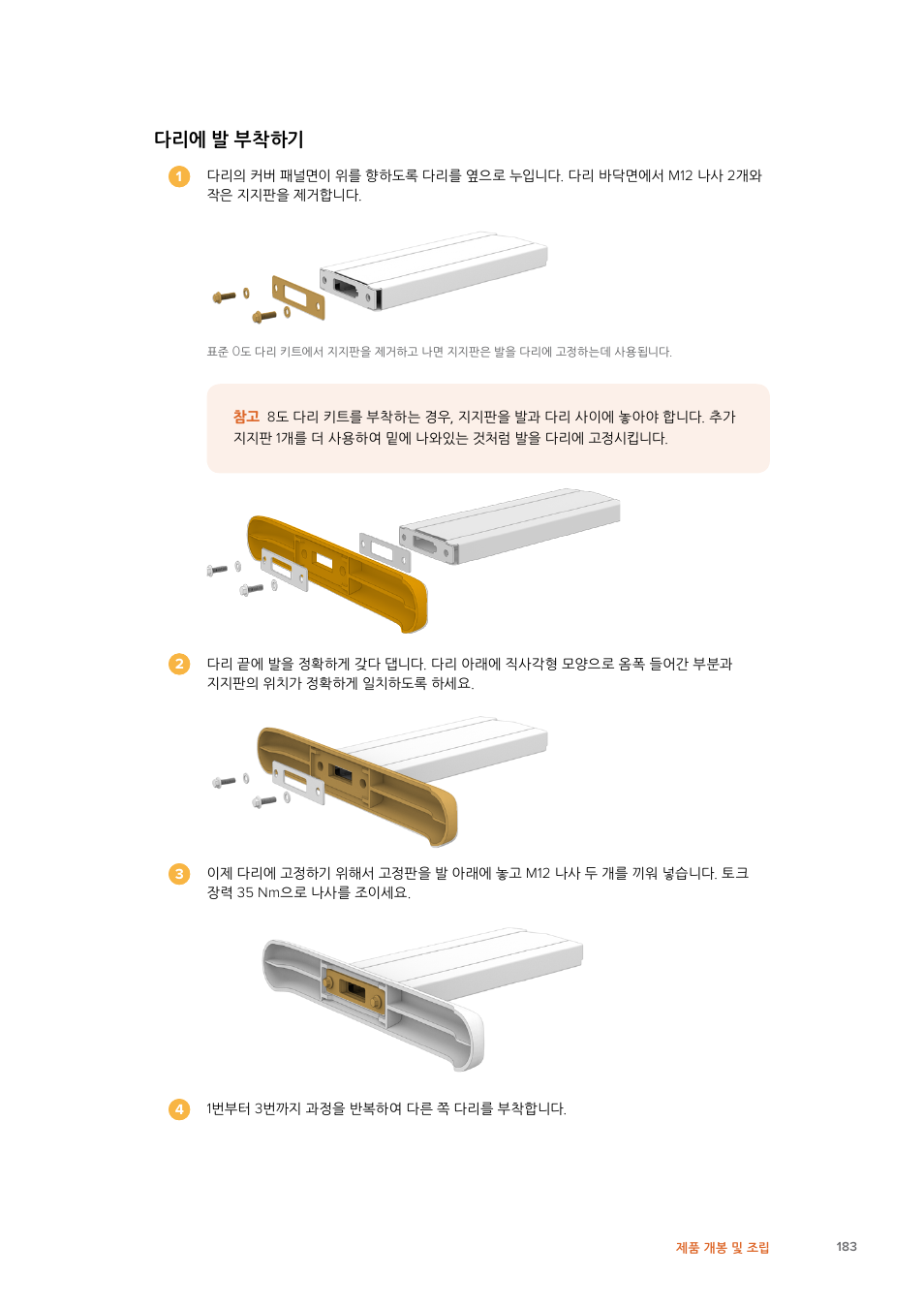 다리에 발 부착하기

1 다리의 커버 패널면이 위를 향하도록 다리를 옆으로 누입니다. 다리 바닥면에서 M12 나사 2개와 작은 지지판을 제거합니다.

표준 0도 다리 키트에서 지지판을 제거하고 나면 지지판은 발을 다리에 고정하는데 사용됩니다.

참고 8도 다리 키트를 부착하는 경우, 지지판을 발과 다리 사이에 놓아야 합니다. 추가 지지판 1개를 더 사용하여 밑에 나와있는 것처럼 발을 다리에 고정시킵니다.

2 다리 끝에 발을 정확하게 갖다 댑니다. 다리 아래에 직사각형 모양으로 옴폭 들어간 부분과 지지판의 위치가 정확하게 일치하도록 하세요.

3 이제 다리에 고정하기 위해서 고정판을 발 아래에 놓고 M12 나사 두 개를 끼워 넣습니다. 토크 장력 35 Nm으로 나사를 조이세요.

4 1번부터 3번까지 과정을 반복하여 다른 쪽 다리를 부착합니다.

제품 개봉 및 조립 183