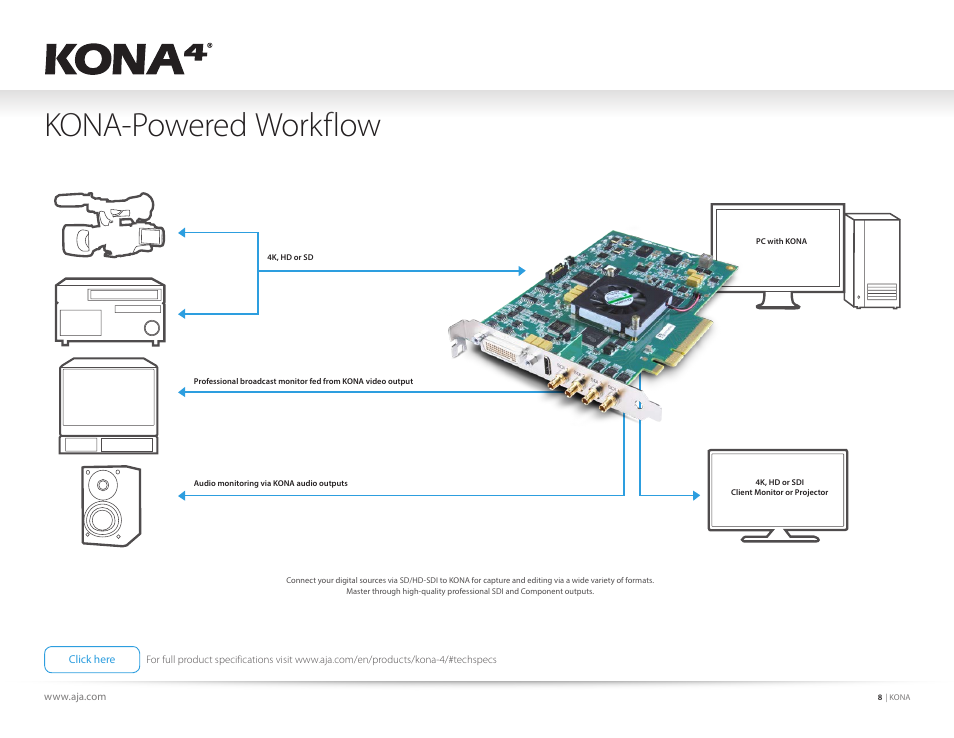 KONA4®

KONA-Powered Workflow

4K, HD or SD

PC with KONA

Professional broadcast monitor fed from KONA video output

Audio monitoring via KONA audio outputs

4K, HD or SDI
Client Monitor or Projector

Connect your digital sources via SD/HD-SDI to KONA for capture and editing via a wide variety of formats. Master through high-quality professional SDI and Component outputs.

Click here

For full product specifications visit www.aja.com/en/products/kona-4/#techspecs

www.aja.com

8 | KONA