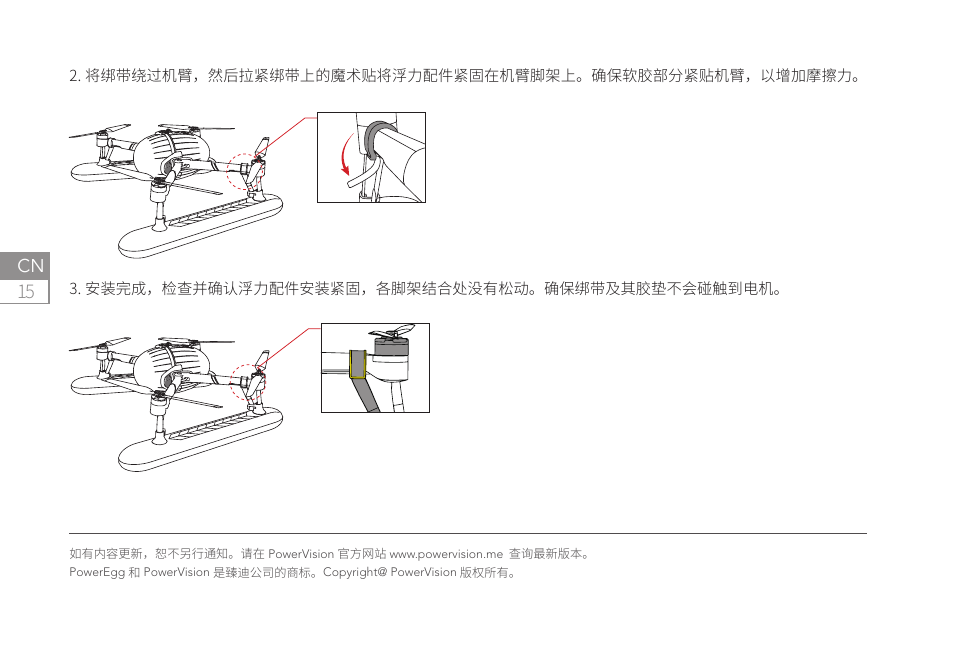 2. 将绑带绕过机臂，然后拉紧绑带上的魔术贴将浮力配件紧固在机臂脚架上。确保软胶部分紧贴机臂，以增加摩擦力。

CN
15

3. 安装完成，检查并确认浮力配件安装紧固，各脚架结合处没有松动。确保绑带及其胶垫不会碰触到电机。

如有内容更新，恕不另行通知。请在 PowerVision 官方网站 www.powervision.me 查询最新版本。
PowerEgg 和 PowerVision 是臻迪公司的商标。Copyright@ PowerVision 版权所有。