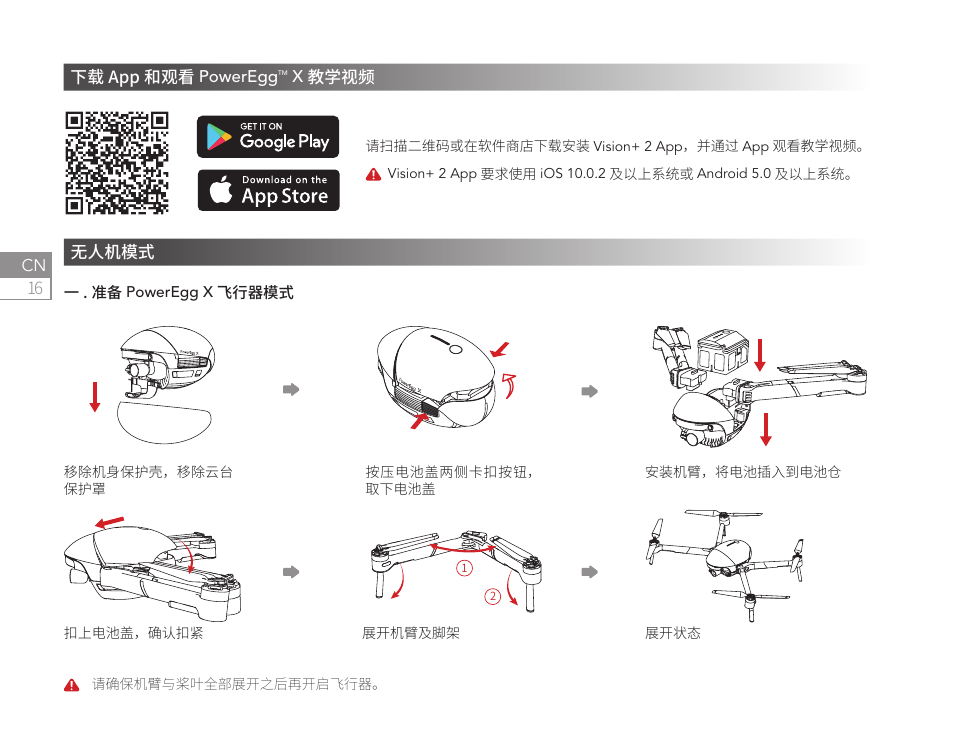 下载 App 和观看 PowerEgg™ X 教学视频

GET IT ON
Google Play

Download on the
App Store

请扫描二维码或在软件商店下载安装 Vision+ 2 App，并通过 App 观看教学视频。

Vision+ 2 App 要求使用 iOS 10.0.2 及以上系统或 Android 5.0 及以上系统。

CN
16

无人机模式

一 . 准备 PowerEgg X 飞行器模式

移除机身保护壳，移除云台保护罩

按压电池盖两侧卡扣按钮，取下电池盖

安装机臂，将电池插入到电池仓

扣上电池盖，确认扣紧

①
②
展开机臂及脚架

展开状态

请确保机臂与桨叶全部展开之后再开启飞行器。