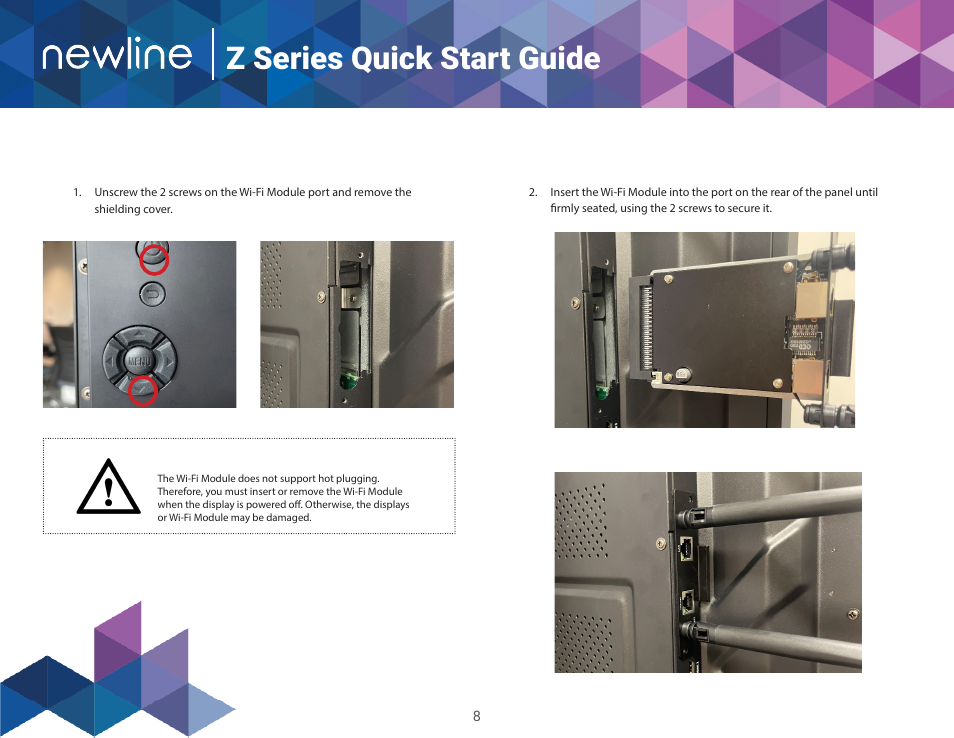 newline | Z Series Quick Start Guide

1. Unscrew the 2 screws on the Wi-Fi Module port and remove the shielding cover.

MENU

The Wi-Fi Module does not support hot plugging. Therefore, you must insert or remove the Wi-Fi Module when the display is powered off. Otherwise, the displays or Wi-Fi Module may be damaged.

2. Insert the Wi-Fi Module into the port on the rear of the panel until firmly seated, using the 2 screws to secure it.

8