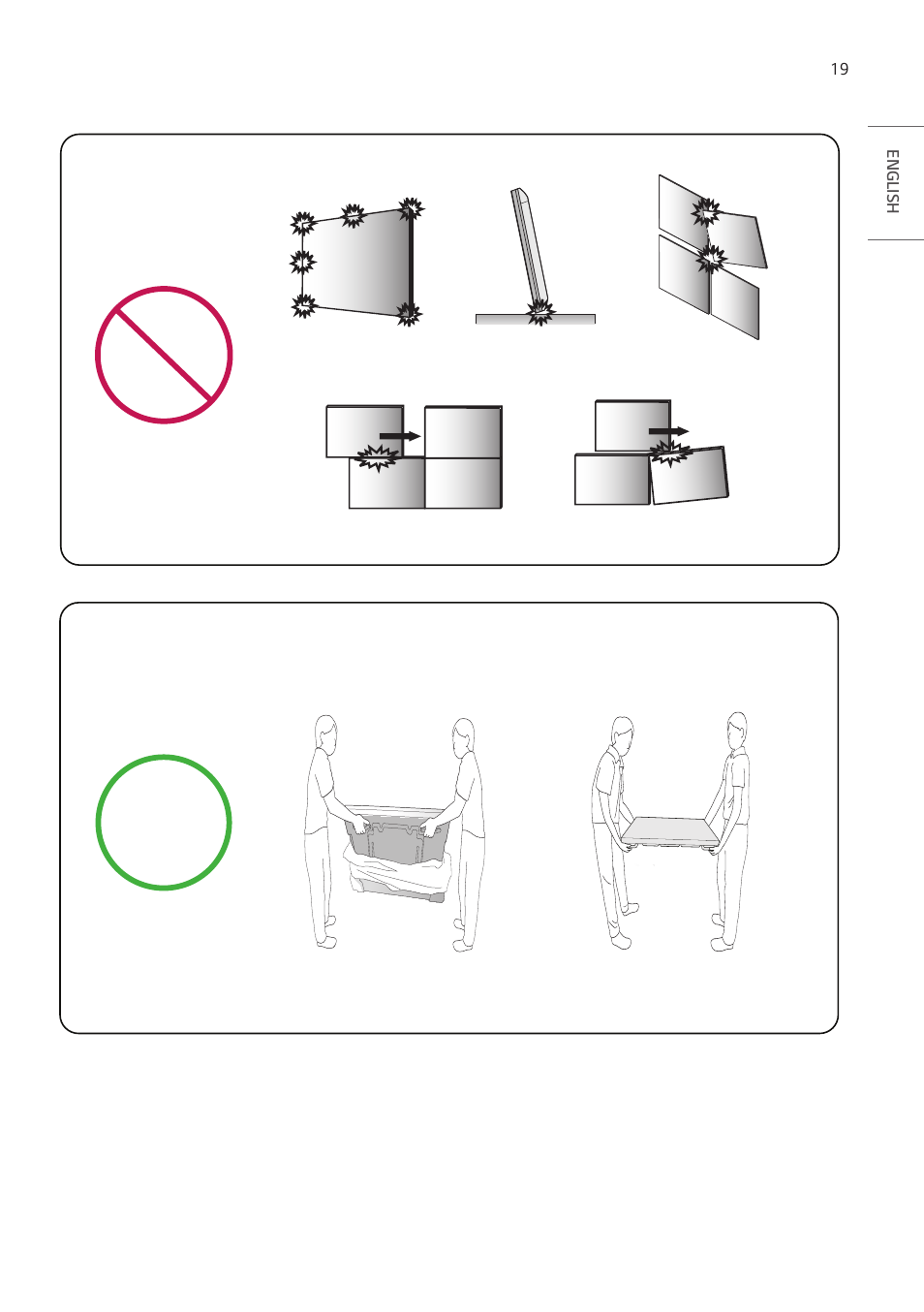 19

ENGLISH