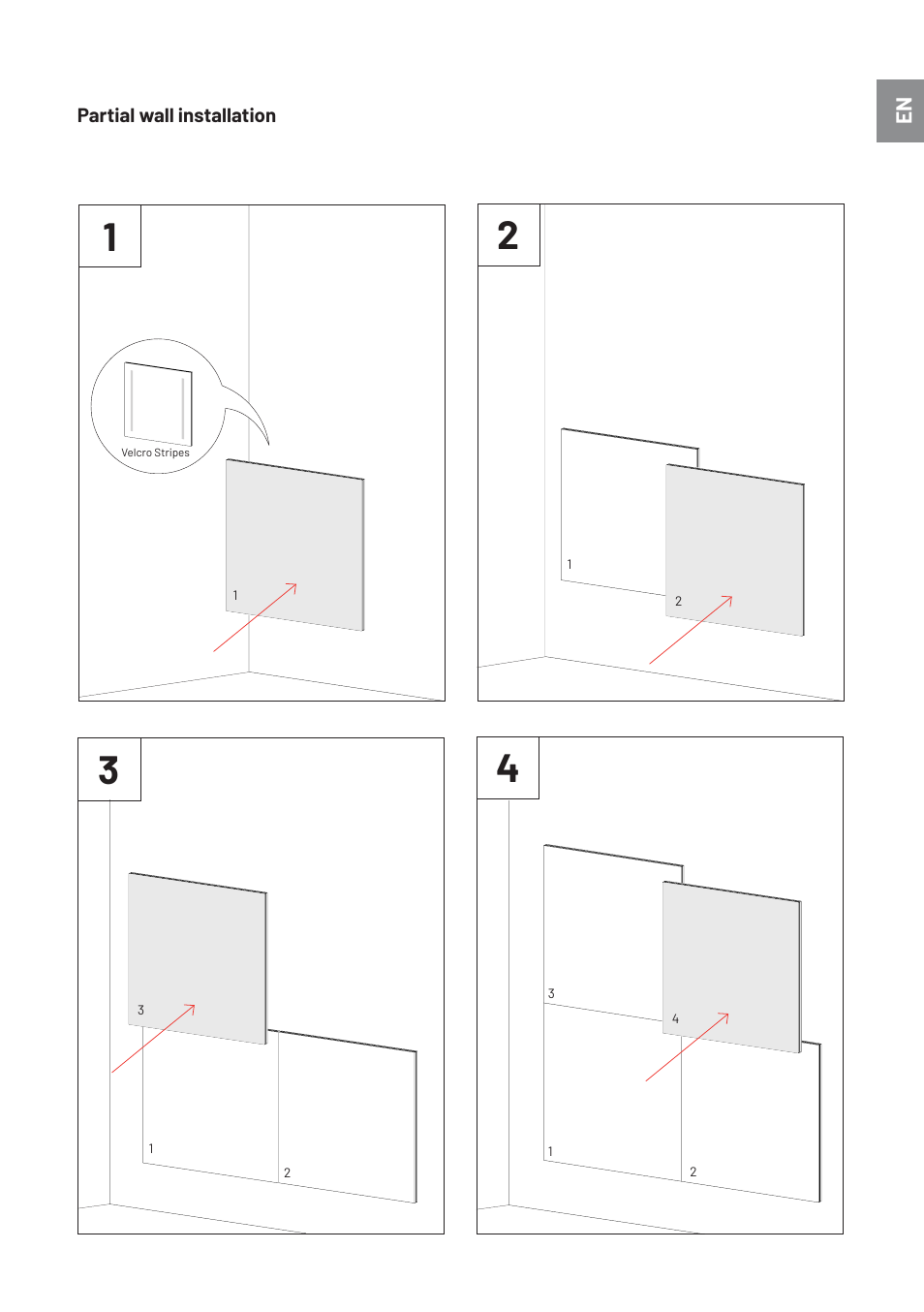 Partial wall installation

EN

1

Velcro Stripes

1

2

1

2

3

3

1

2

4

3

4

1

2