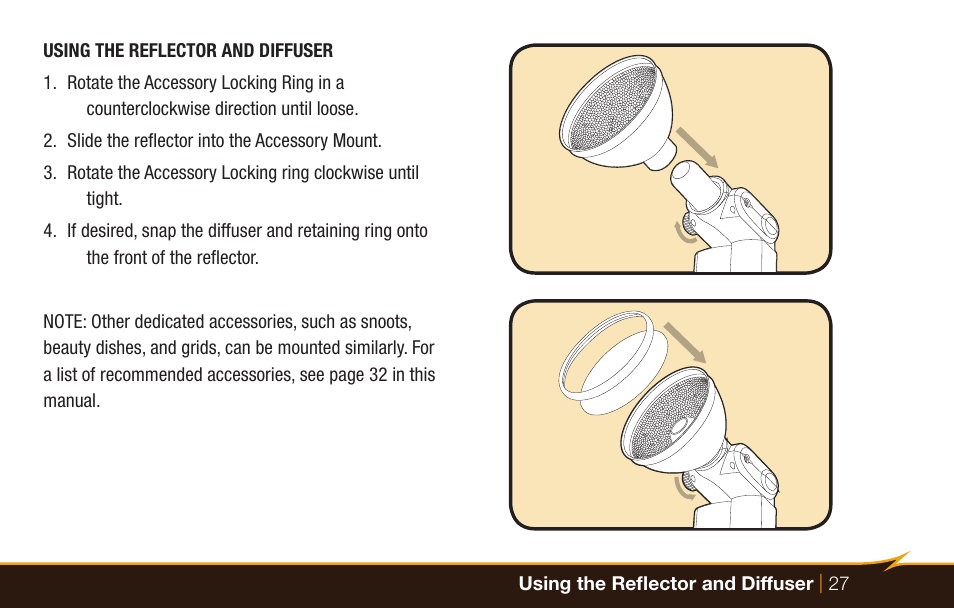 USING THE REFLECTOR AND DIFFUSER

1. Rotate the Accessory Locking Ring in a counterclockwise direction until loose.

2. Slide the reflector into the Accessory Mount.

3. Rotate the Accessory Locking ring clockwise until tight.

4. If desired, snap the diffuser and retaining ring onto the front of the reflector.

NOTE: Other dedicated accessories, such as snoots, beauty dishes, and grids, can be mounted similarly. For a list of recommended accessories, see page 32 in this manual.

Using the Reflector and Diffuser | 27