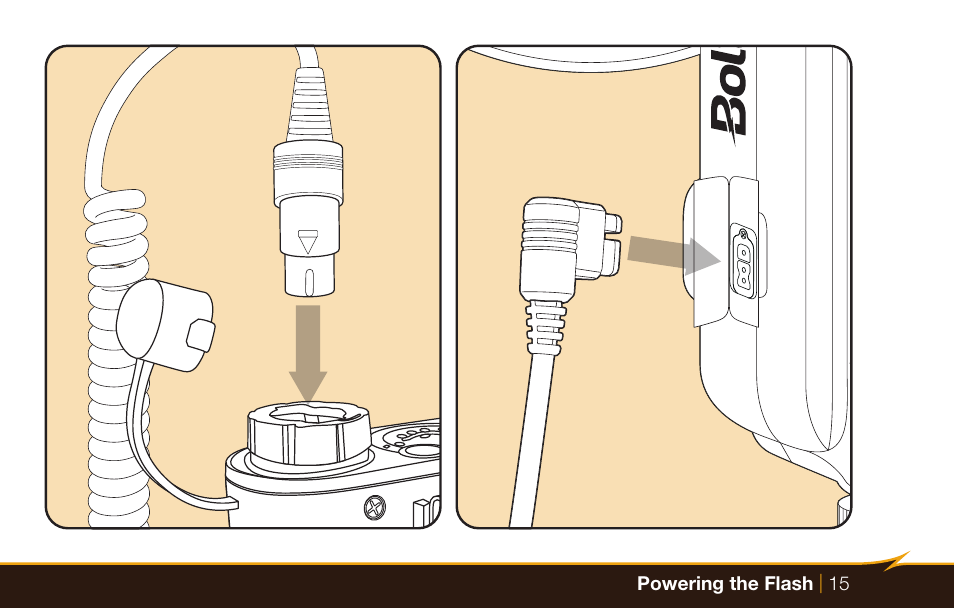 Bol

Powering the Flash | 15