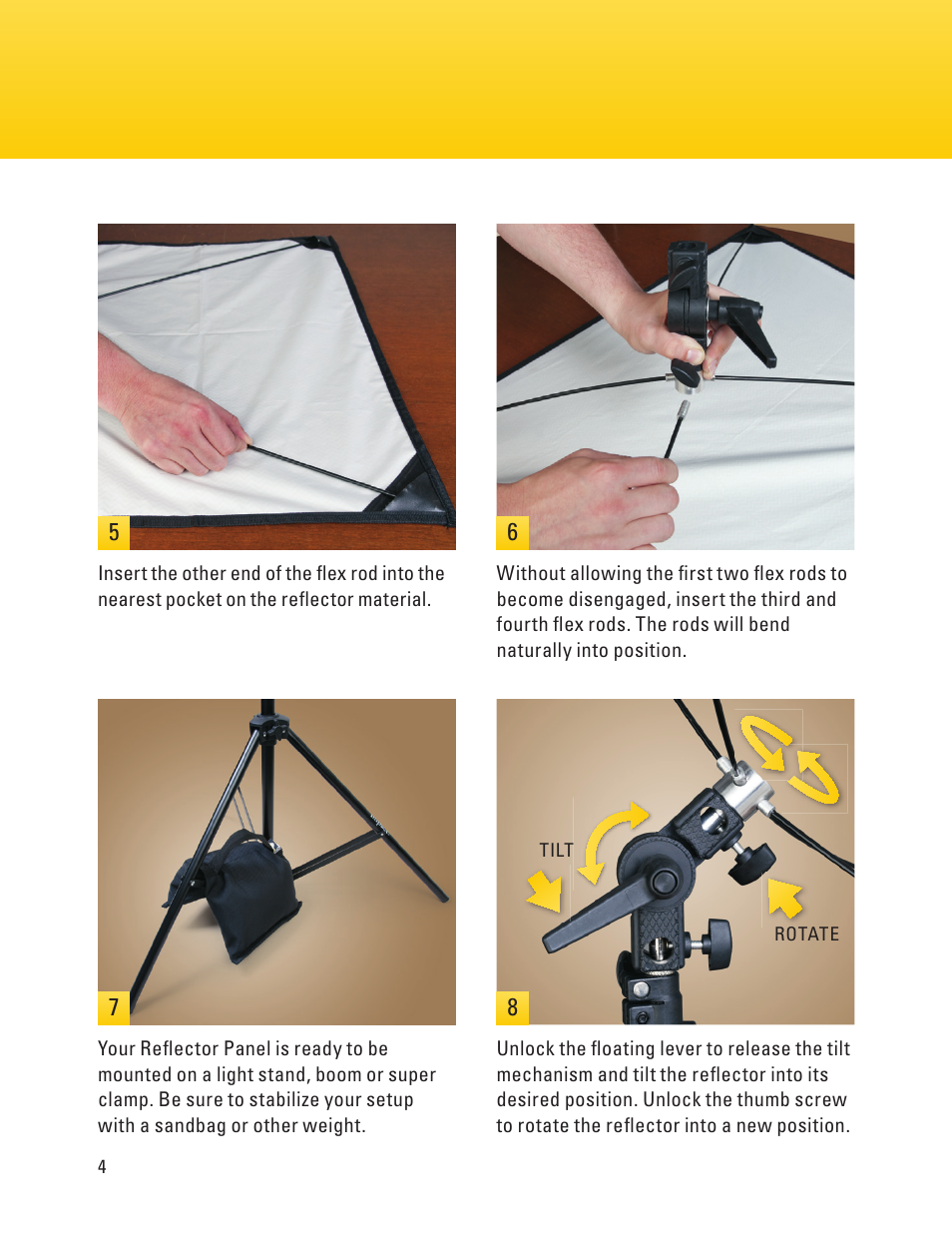 5

Insert the other end of the flex rod into the nearest pocket on the reflector material.

6

Without allowing the first two flex rods to become disengaged, insert the third and fourth flex rods. The rods will bend naturally into position.

7

Your Reflector Panel is ready to be mounted on a light stand, boom or super clamp. Be sure to stabilize your setup with a sandbag or other weight.

TILT

ROTATE

8

Unlock the floating lever to release the tilt mechanism and tilt the reflector into its desired position. Unlock the thumb screw to rotate the reflector into a new position.

4