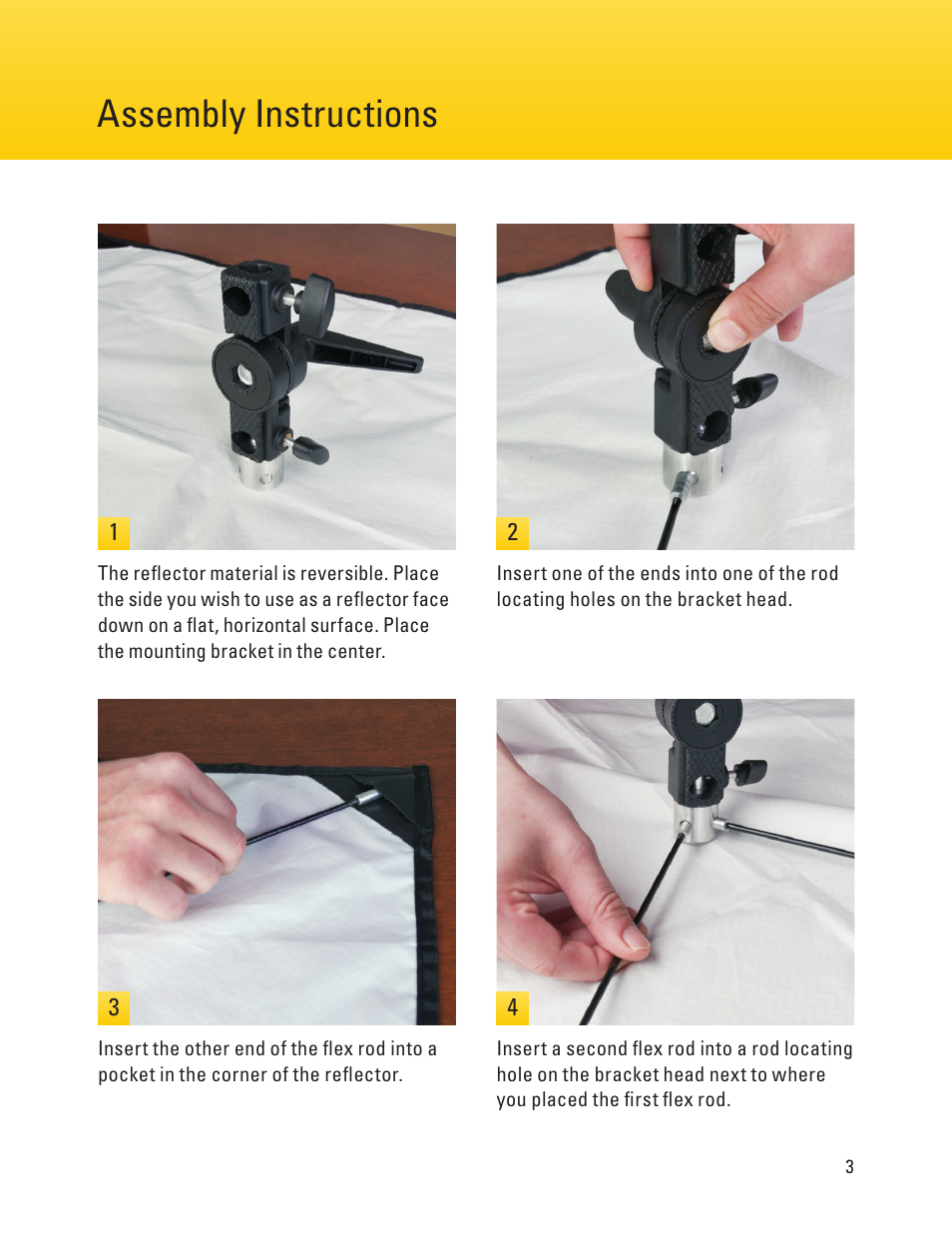 Assembly Instructions

1

The reflector material is reversible. Place the side you wish to use as a reflector face down on a flat, horizontal surface. Place the mounting bracket in the center.

2

Insert one of the ends into one of the rod locating holes on the bracket head.

3

Insert the other end of the flex rod into a pocket in the corner of the reflector.

4

Insert a second flex rod into a rod locating hole on the bracket head next to where you placed the first flex rod.

3