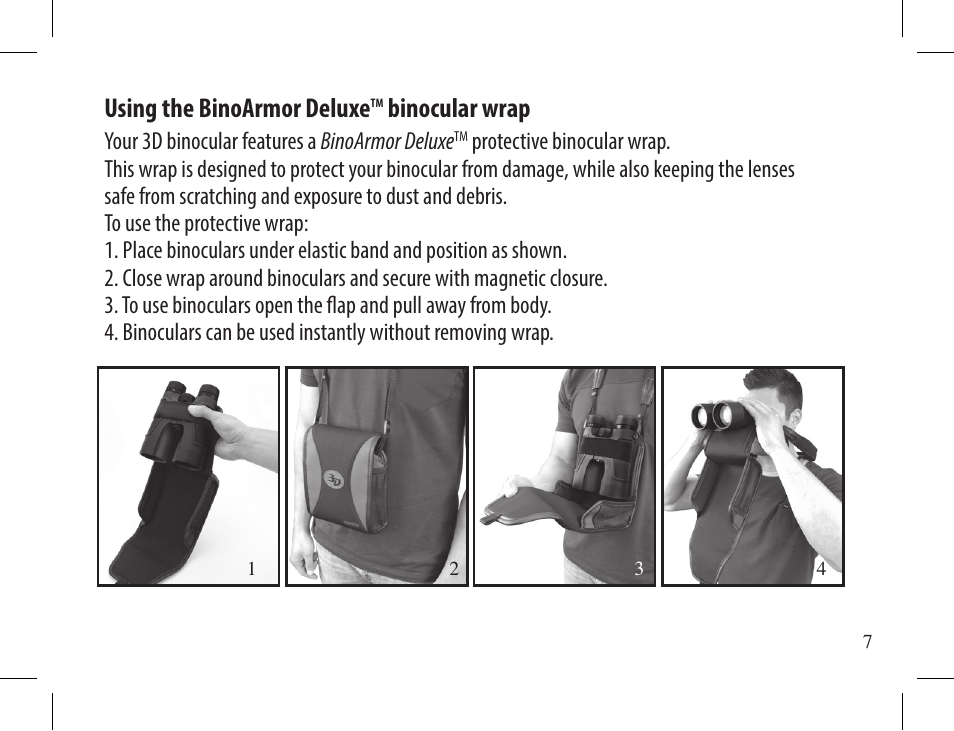 Using the BinoArmor Deluxe™ binocular wrap

Your 3D binocular features a BinoArmor Deluxe™ protective binocular wrap. This wrap is designed to protect your binocular from damage, while also keeping the lenses safe from scratching and exposure to dust and debris.
To use the protective wrap:
1. Place binoculars under elastic band and position as shown.
2. Close wrap around binoculars and secure with magnetic closure.
3. To use binoculars open the flap and pull away from body.
4. Binoculars can be used instantly without removing wrap.

1
3D
2
3
4

7