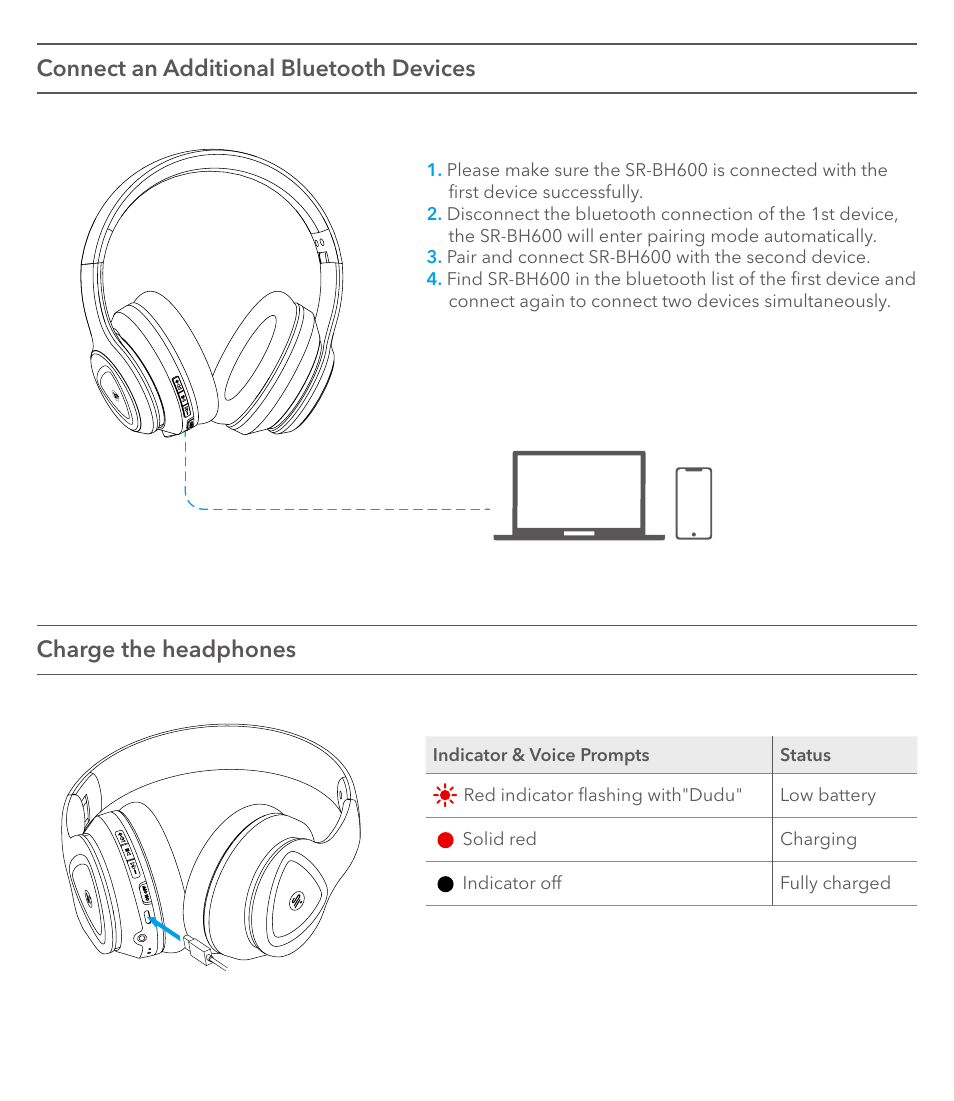 Connect an Additional Bluetooth Devices

1. Please make sure the SR-BH600 is connected with the first device successfully.
2. Disconnect the bluetooth connection of the 1st device, the SR-BH600 will enter pairing mode automatically.
3. Pair and connect SR-BH600 with the second device.
4. Find SR-BH600 in the bluetooth list of the first device and connect again to connect two devices simultaneously.

Charge the headphones

| Indicator & Voice Prompts | Status |
|---|---|
| Red indicator flashing with"Dudu" | Low battery |
| Solid red | Charging |
| Indicator off | Fully charged |