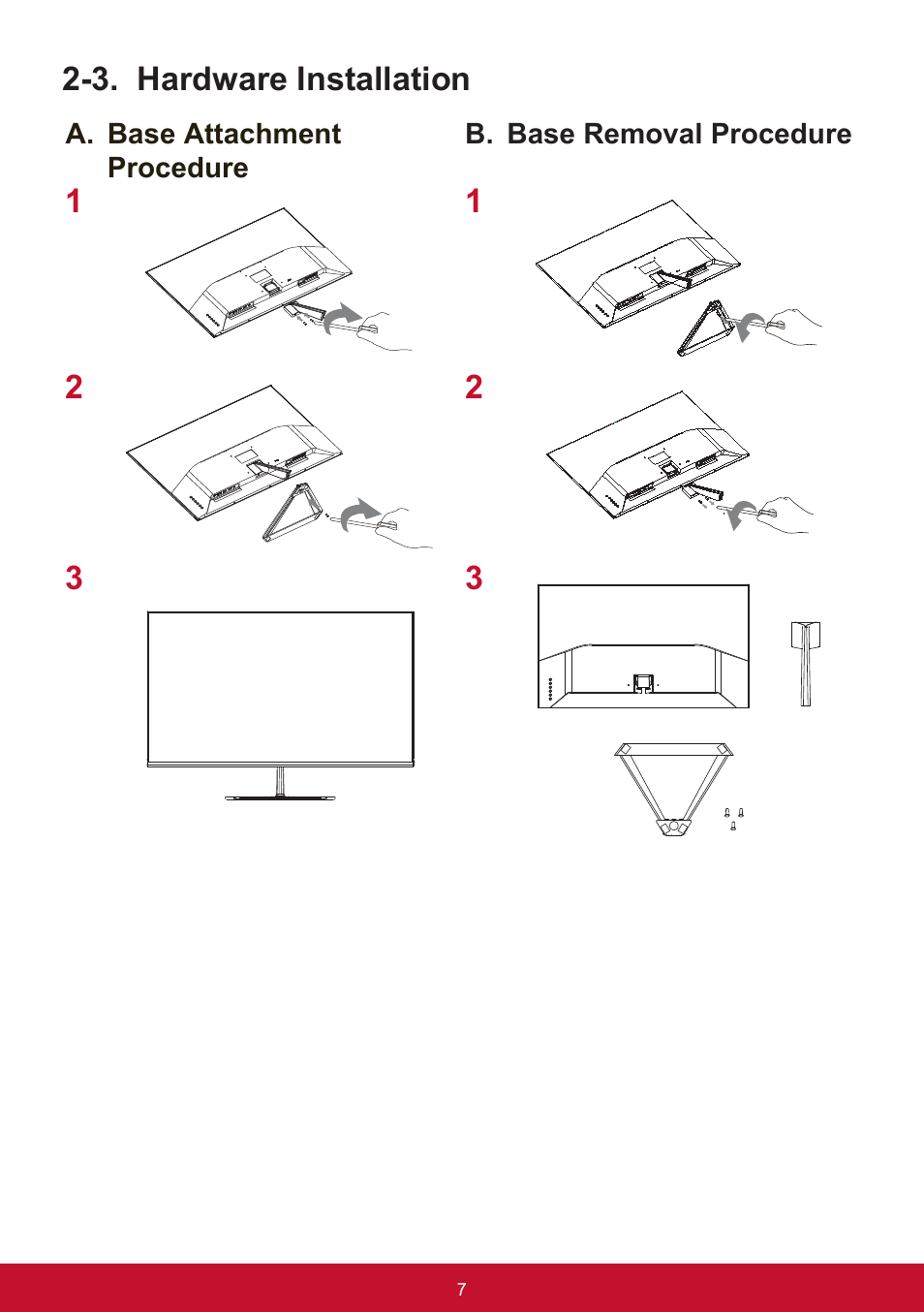 2-3. Hardware Installation

A. Base Attachment Procedure

1

2

3

B. Base Removal Procedure

1

2

3

7