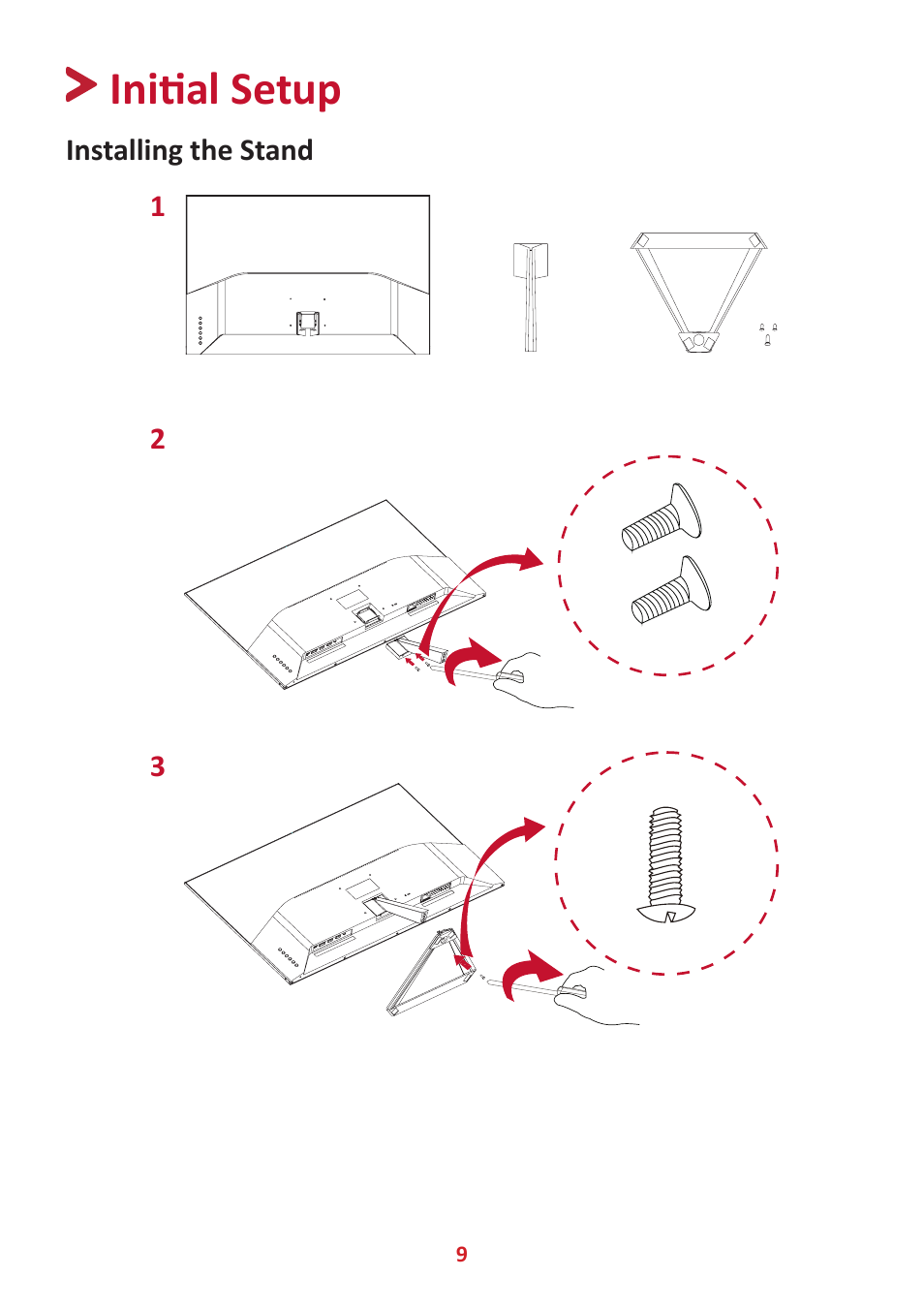 Initial Setup

Installing the Stand

1

2

3

9