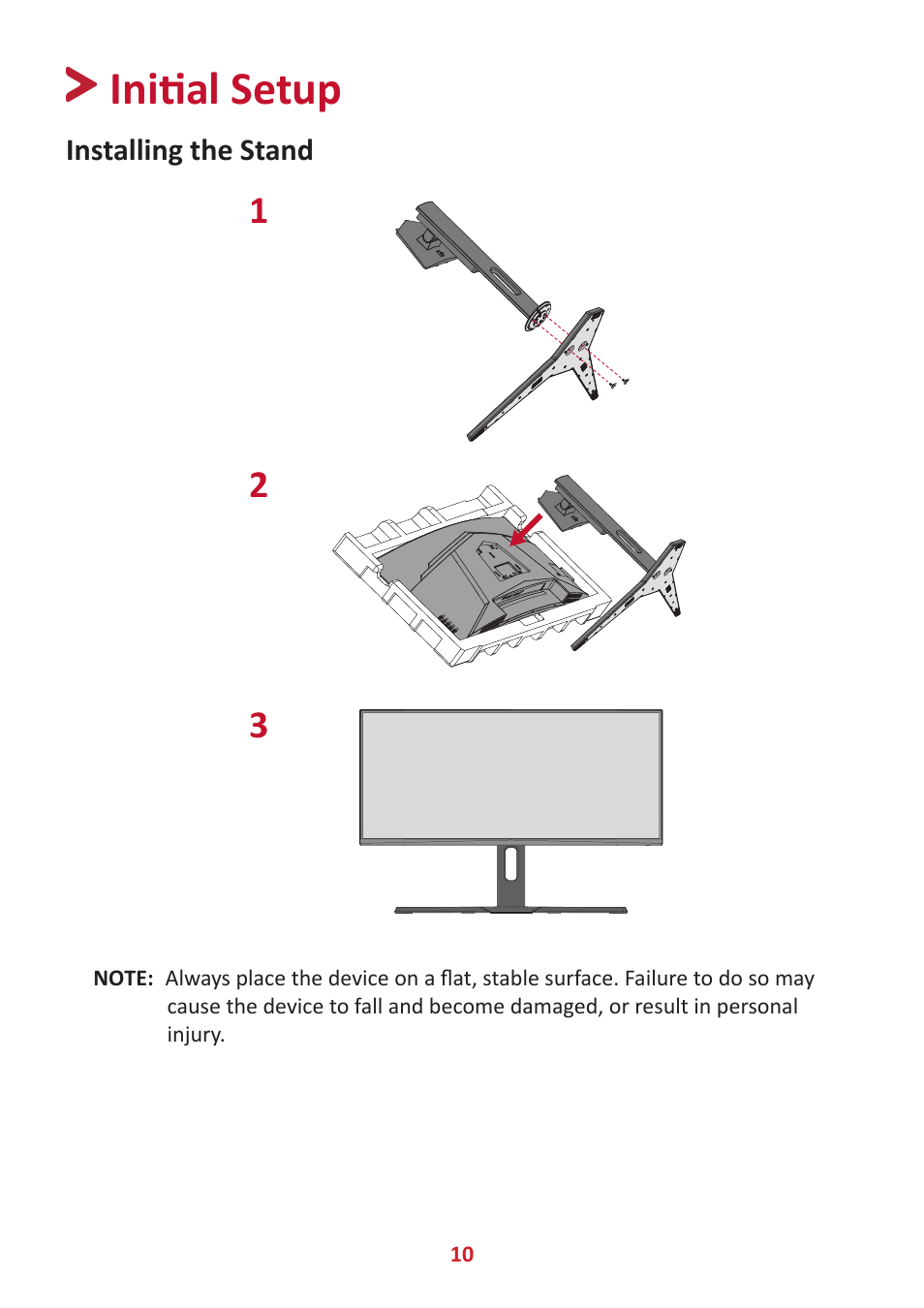 Initial Setup

Installing the Stand

1

2

3

NOTE: Always place the device on a flat, stable surface. Failure to do so may cause the device to fall and become damaged, or result in personal injury.

10