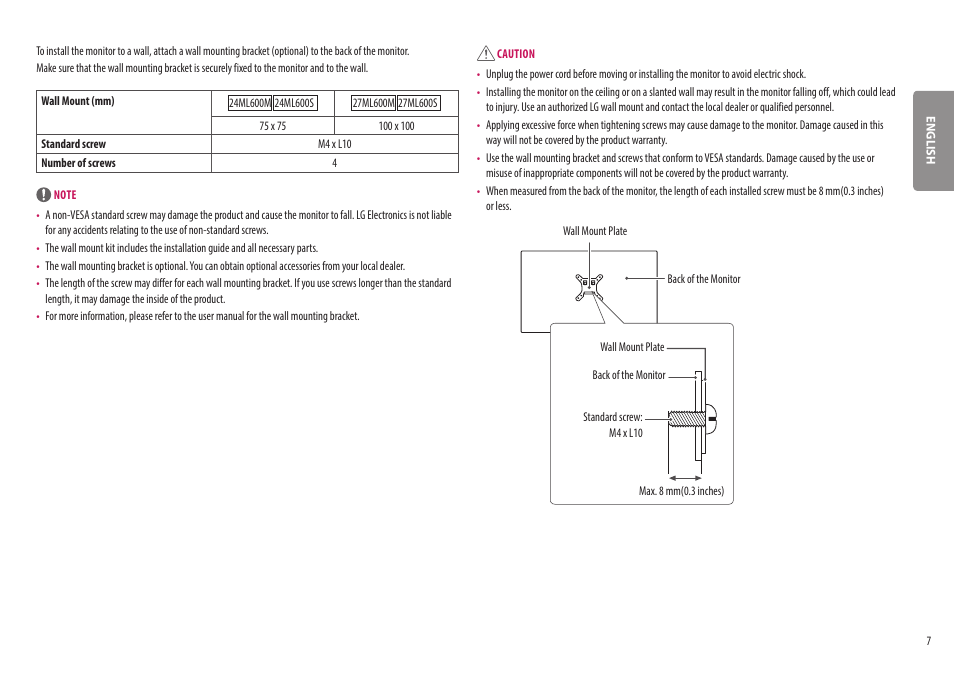 To install the monitor to a wall, attach a wall mounting bracket (optional) to the back of the monitor.
Make sure that the wall mounting bracket is securely fixed to the monitor and to the wall.

| Wall Mount (mm) | 24ML600M 24ML600S | 27ML600M 27ML600S |
|---|---|---|
| | 75 x 75 | 100 x 100 |
| Standard screw | M4 x L10 | |
| Number of screws | 4 | |

NOTE
• A non-VESA standard screw may damage the product and cause the monitor to fall. LG Electronics is not liable for any accidents relating to the use of non-standard screws.
• The wall mount kit includes the installation guide and all necessary parts.
• The wall mounting bracket is optional. You can obtain optional accessories from your local dealer.
• The length of the screw may differ for each wall mounting bracket. If you use screws longer than the standard length, it may damage the inside of the product.
• For more information, please refer to the user manual for the wall mounting bracket.

CAUTION
• Unplug the power cord before moving or installing the monitor to avoid electric shock.
• Installing the monitor on the ceiling or on a slanted wall may result in the monitor falling off, which could lead to injury. Use an authorized LG wall mount and contact the local dealer or qualified personnel.
• Applying excessive force when tightening screws may cause damage to the monitor. Damage caused in this way will not be covered by the product warranty.
• Use the wall mounting bracket and screws that conform to VESA standards. Damage caused by the use or misuse of inappropriate components will not be covered by the product warranty.
• When measured from the back of the monitor, the length of each installed screw must be 8 mm(0.3 inches) or less.

Wall Mount Plate
Back of the Monitor
Wall Mount Plate
Back of the Monitor
Standard screw: M4 x L10
Max. 8 mm(0.3 inches)

ENGLISH

7