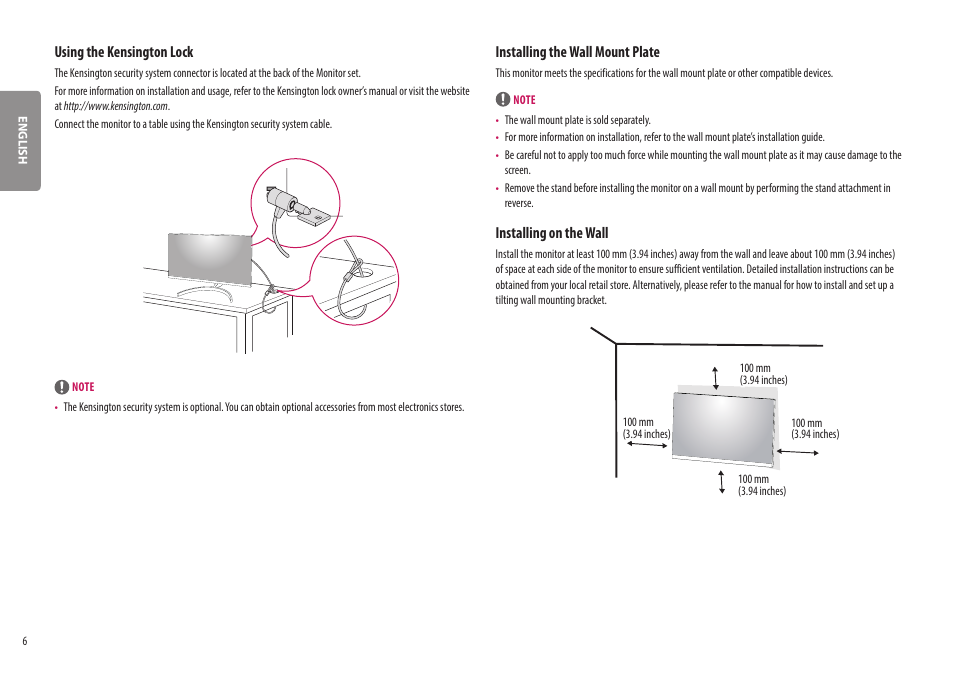 ENGLISH

Using the Kensington Lock

The Kensington security system connector is located at the back of the Monitor set.

For more information on installation and usage, refer to the Kensington lock owner's manual or visit the website at http://www.kensington.com.

Connect the monitor to a table using the Kensington security system cable.

NOTE

• The Kensington security system is optional. You can obtain optional accessories from most electronics stores.

Installing the Wall Mount Plate

This monitor meets the specifications for the wall mount plate or other compatible devices.

NOTE

• The wall mount plate is sold separately.
• For more information on installation, refer to the wall mount plate's installation guide.
• Be careful not to apply too much force while mounting the wall mount plate as it may cause damage to the screen.
• Remove the stand before installing the monitor on a wall mount by performing the stand attachment in reverse.

Installing on the Wall

Install the monitor at least 100 mm (3.94 inches) away from the wall and leave about 100 mm (3.94 inches) of space at each side of the monitor to ensure sufficient ventilation. Detailed installation instructions can be obtained from your local retail store. Alternatively, please refer to the manual for how to install and set up a tilting wall mounting bracket.

100 mm
(3.94 inches)

100 mm
(3.94 inches)

100 mm
(3.94 inches)

100 mm
(3.94 inches)

6