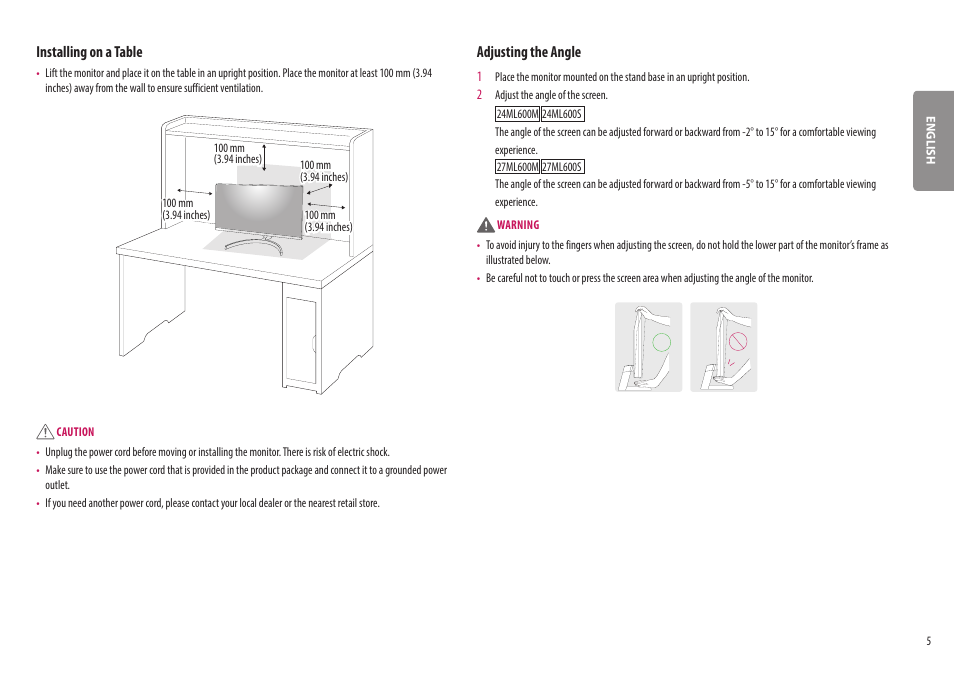 Installing on a Table

• Lift the monitor and place it on the table in an upright position. Place the monitor at least 100 mm (3.94 inches) away from the wall to ensure sufficient ventilation.

100 mm (3.94 inches)
100 mm (3.94 inches)
100 mm (3.94 inches)
100 mm (3.94 inches)

CAUTION

• Unplug the power cord before moving or installing the monitor. There is risk of electric shock.
• Make sure to use the power cord that is provided in the product package and connect it to a grounded power outlet.
• If you need another power cord, please contact your local dealer or the nearest retail store.

Adjusting the Angle

1 Place the monitor mounted on the stand base in an upright position.
2 Adjust the angle of the screen.

24ML600M 24ML600S
The angle of the screen can be adjusted forward or backward from -2° to 15° for a comfortable viewing experience.

27ML600M 27ML600S
The angle of the screen can be adjusted forward or backward from -5° to 15° for a comfortable viewing experience.

WARNING

• To avoid injury to the fingers when adjusting the screen, do not hold the lower part of the monitor's frame as illustrated below.
• Be careful not to touch or press the screen area when adjusting the angle of the monitor.

ENGLISH

5