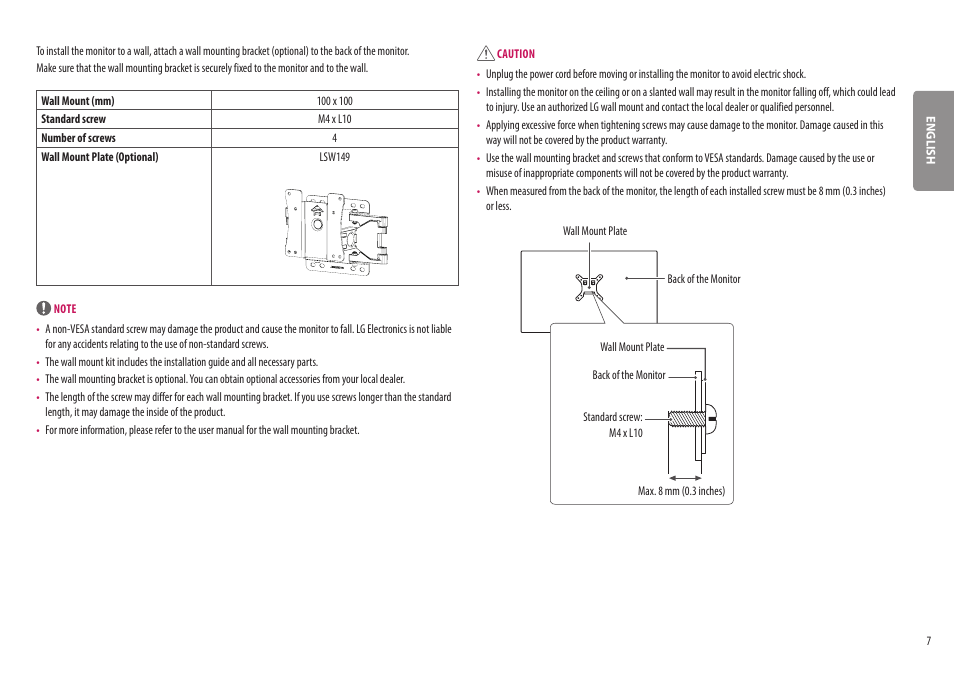 To install the monitor to a wall, attach a wall mounting bracket (optional) to the back of the monitor.
Make sure that the wall mounting bracket is securely fixed to the monitor and to the wall.

| Wall Mount (mm) | 100 x 100 |
|---|---|
| Standard screw | M4 x L10 |
| Number of screws | 4 |
| Wall Mount Plate (Optional) | LSW149 |

NOTE

• A non-VESA standard screw may damage the product and cause the monitor to fall. LG Electronics is not liable for any accidents relating to the use of non-standard screws.
• The wall mount kit includes the installation guide and all necessary parts.
• The wall mounting bracket is optional. You can obtain optional accessories from your local dealer.
• The length of the screw may differ for each wall mounting bracket. If you use screws longer than the standard length, it may damage the inside of the product.
• For more information, please refer to the user manual for the wall mounting bracket.

CAUTION

• Unplug the power cord before moving or installing the monitor to avoid electric shock.
• Installing the monitor on the ceiling or on a slanted wall may result in the monitor falling off, which could lead to injury. Use an authorized LG wall mount and contact the local dealer or qualified personnel.
• Applying excessive force when tightening screws may cause damage to the monitor. Damage caused in this way will not be covered by the product warranty.
• Use the wall mounting bracket and screws that conform to VESA standards. Damage caused by the use or misuse of inappropriate components will not be covered by the product warranty.
• When measured from the back of the monitor, the length of each installed screw must be 8 mm (0.3 inches) or less.

Wall Mount Plate
Back of the Monitor
Wall Mount Plate
Back of the Monitor
Standard screw:
M4 x L10
Max. 8 mm (0.3 inches)

ENGLISH

7