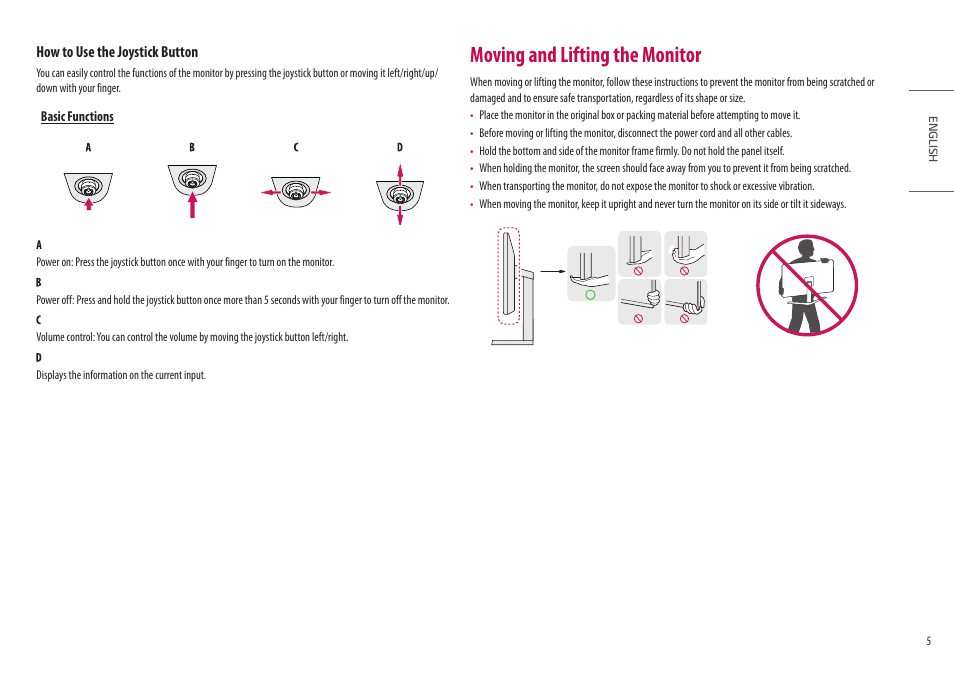 How to Use the Joystick Button

You can easily control the functions of the monitor by pressing the joystick button or moving it left/right/up/down with your finger.

Basic Functions

A

B

C

D

A

Power on: Press the joystick button once with your finger to turn on the monitor.

B

Power off: Press and hold the joystick button once more than 5 seconds with your finger to turn off the monitor.

C

Volume control: You can control the volume by moving the joystick button left/right.

D

Displays the information on the current input.

Moving and Lifting the Monitor

When moving or lifting the monitor, follow these instructions to prevent the monitor from being scratched or damaged and to ensure safe transportation, regardless of its shape or size.

• Place the monitor in the original box or packing material before attempting to move it.
• Before moving or lifting the monitor, disconnect the power cord and all other cables.
• Hold the bottom and side of the monitor frame firmly. Do not hold the panel itself.
• When holding the monitor, the screen should face away from you to prevent it from being scratched.
• When transporting the monitor, do not expose the monitor to shock or excessive vibration.
• When moving the monitor, keep it upright and never turn the monitor on its side or tilt it sideways.

ENGLISH

5