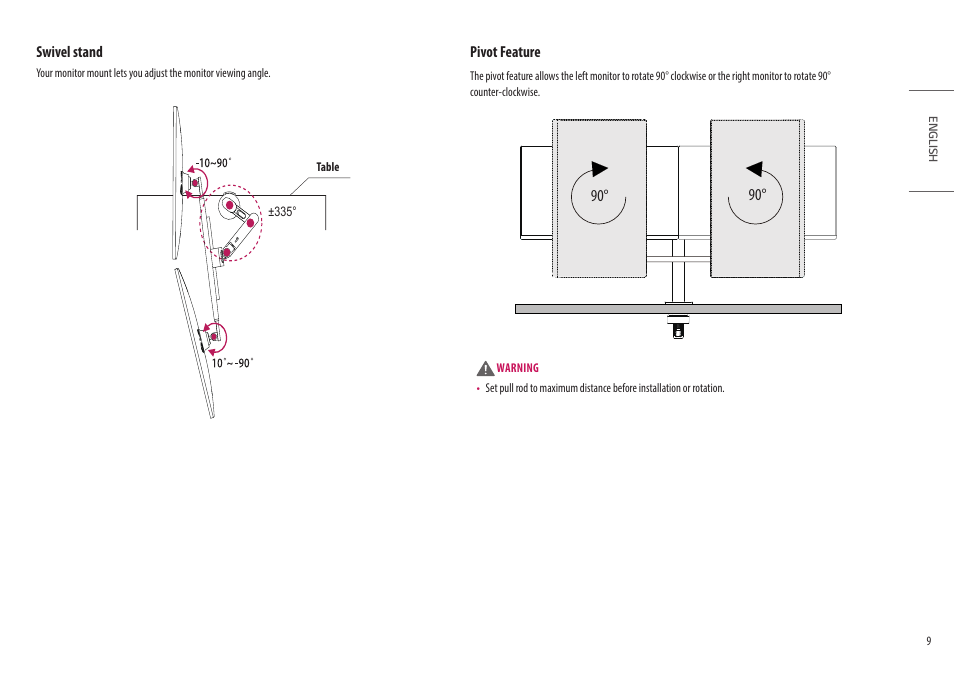 Swivel stand

Your monitor mount lets you adjust the monitor viewing angle.

-10~90˚

Table

±335°

10˚~-90˚

Pivot Feature

The pivot feature allows the left monitor to rotate 90° clockwise or the right monitor to rotate 90° counter-clockwise.

90°

90°

WARNING

• Set pull rod to maximum distance before installation or rotation.

ENGLISH

9