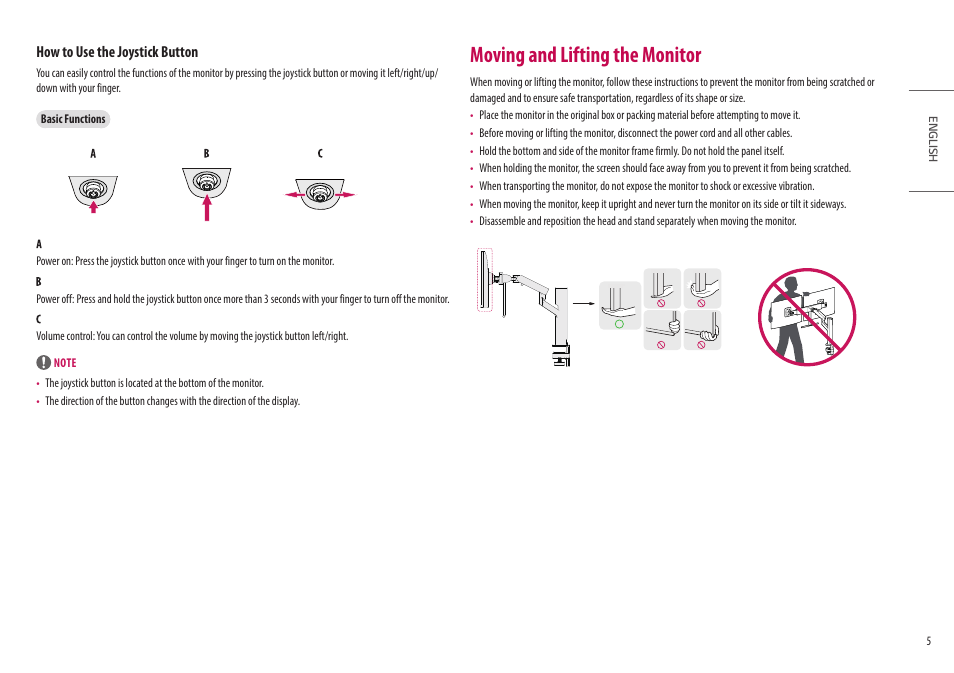 How to Use the Joystick Button

You can easily control the functions of the monitor by pressing the joystick button or moving it left/right/up/down with your finger.

Basic Functions

A B C

A
Power on: Press the joystick button once with your finger to turn on the monitor.

B
Power off: Press and hold the joystick button once more than 3 seconds with your finger to turn off the monitor.

C
Volume control: You can control the volume by moving the joystick button left/right.

NOTE

• The joystick button is located at the bottom of the monitor.
• The direction of the button changes with the direction of the display.

Moving and Lifting the Monitor

When moving or lifting the monitor, follow these instructions to prevent the monitor from being scratched or damaged and to ensure safe transportation, regardless of its shape or size.

• Place the monitor in the original box or packing material before attempting to move it.
• Before moving or lifting the monitor, disconnect the power cord and all other cables.
• Hold the bottom and side of the monitor frame firmly. Do not hold the panel itself.
• When holding the monitor, the screen should face away from you to prevent it from being scratched.
• When transporting the monitor, do not expose the monitor to shock or excessive vibration.
• When moving the monitor, keep it upright and never turn the monitor on its side or tilt it sideways.
• Disassemble and reposition the head and stand separately when moving the monitor.

ENGLISH

5