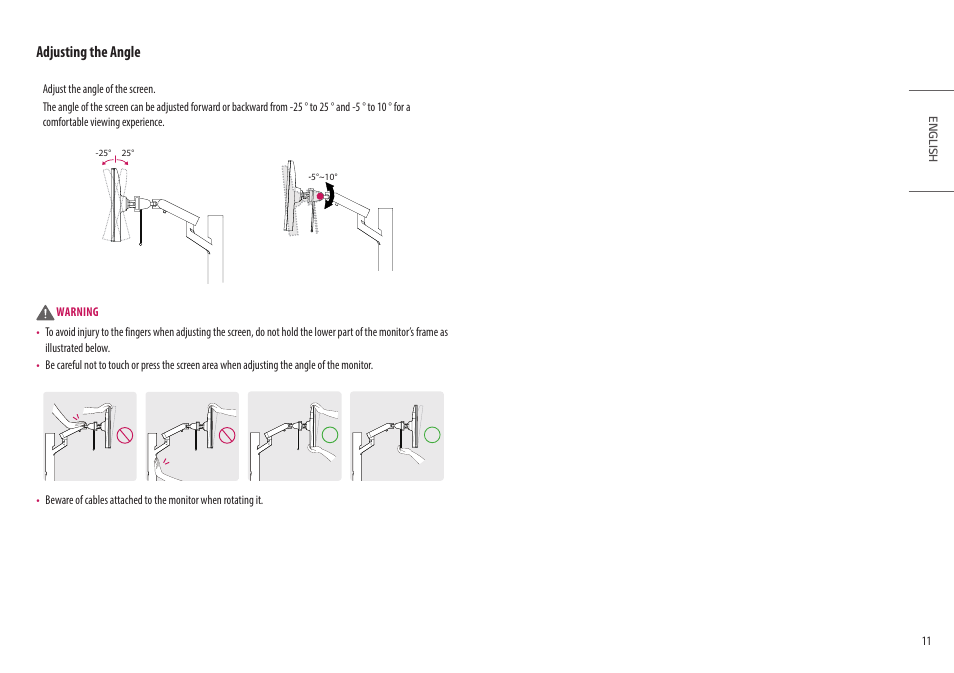 Adjusting the Angle

Adjust the angle of the screen.

The angle of the screen can be adjusted forward or backward from -25 ° to 25 ° and -5 ° to 10 ° for a comfortable viewing experience.

-25° 25°

-5°~10°

WARNING

• To avoid injury to the fingers when adjusting the screen, do not hold the lower part of the monitor's frame as illustrated below.

• Be careful not to touch or press the screen area when adjusting the angle of the monitor.

• Beware of cables attached to the monitor when rotating it.

ENGLISH

11