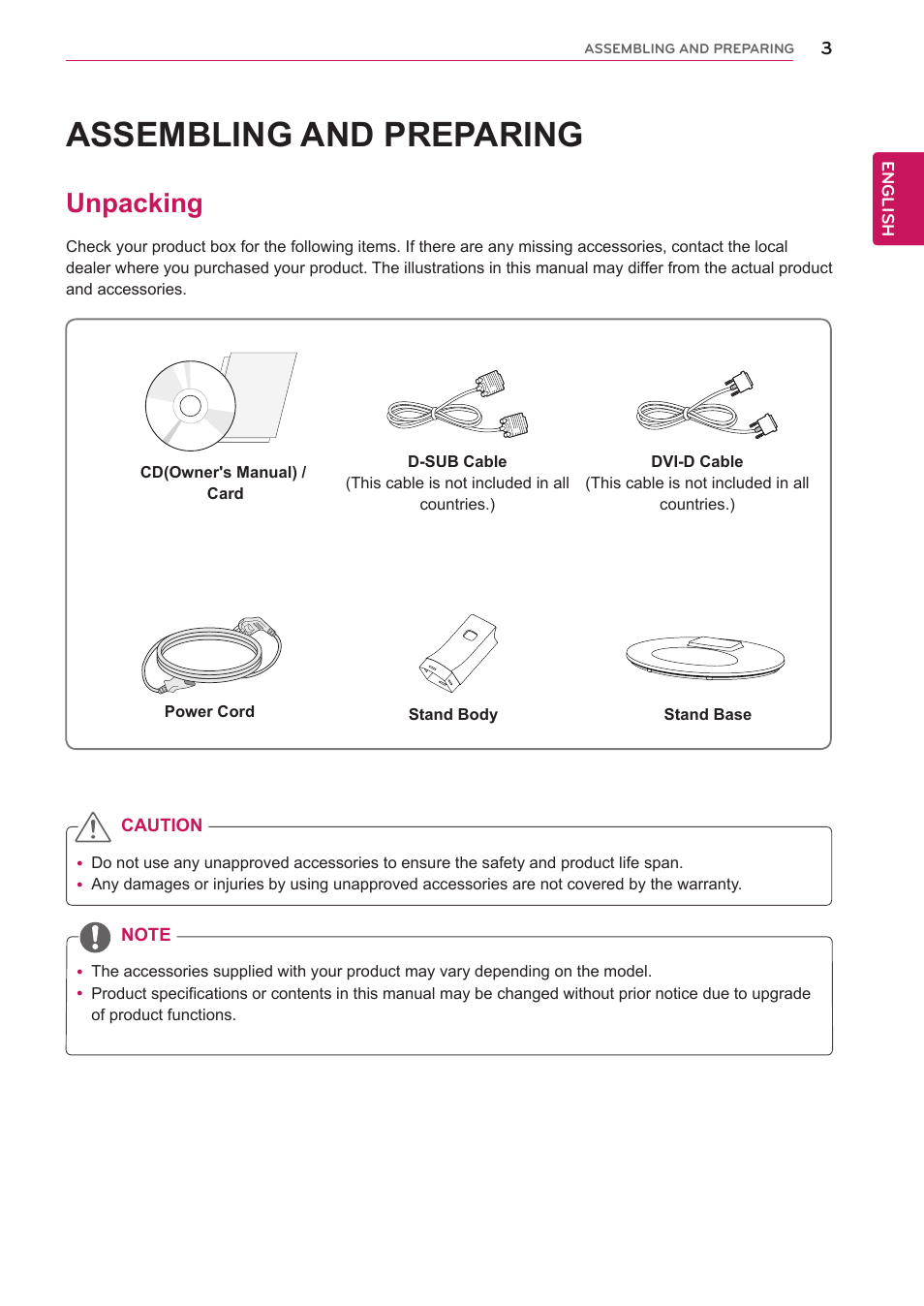 ASSEMBLING AND PREPARING 3

ENGLISH

ASSEMBLING AND PREPARING

Unpacking

Check your product box for the following items. If there are any missing accessories, contact the local dealer where you purchased your product. The illustrations in this manual may differ from the actual product and accessories.

CD(Owner's Manual) / Card

D-SUB Cable
(This cable is not included in all countries.)

DVI-D Cable
(This cable is not included in all countries.)

Power Cord

Stand Body

Stand Base

CAUTION

• Do not use any unapproved accessories to ensure the safety and product life span.
• Any damages or injuries by using unapproved accessories are not covered by the warranty.

NOTE

• The accessories supplied with your product may vary depending on the model.
• Product specifications or contents in this manual may be changed without prior notice due to upgrade of product functions.