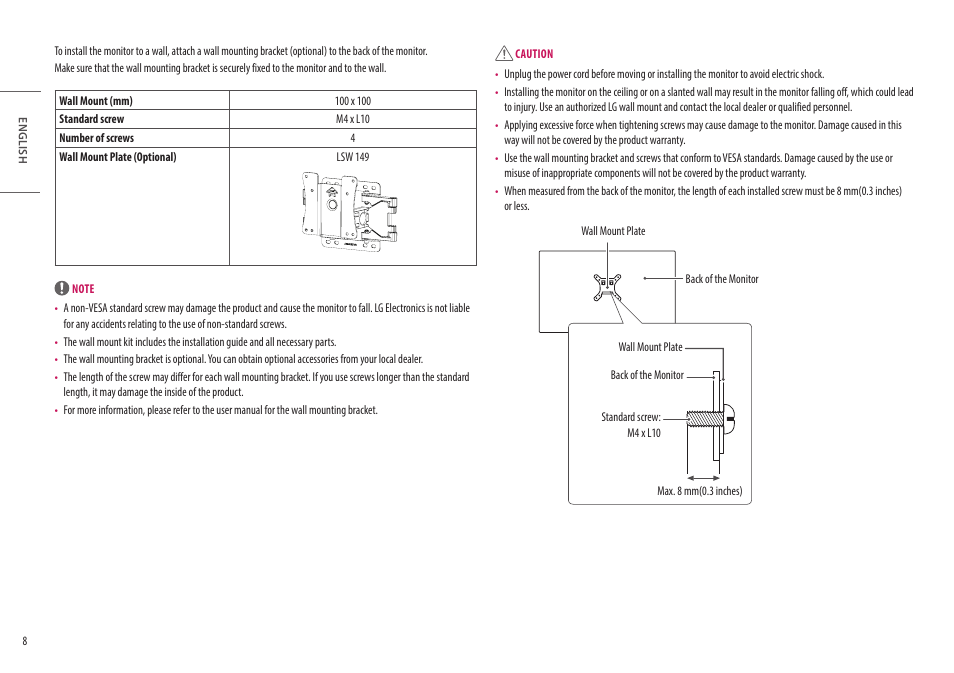 ENGLISH

To install the monitor to a wall, attach a wall mounting bracket (optional) to the back of the monitor.
Make sure that the wall mounting bracket is securely fixed to the monitor and to the wall.

| Wall Mount (mm) | 100 x 100 |
|---|---|
| Standard screw | M4 x L10 |
| Number of screws | 4 |
| Wall Mount Plate (Optional) | LSW 149 |

NOTE
• A non-VESA standard screw may damage the product and cause the monitor to fall. LG Electronics is not liable for any accidents relating to the use of non-standard screws.
• The wall mount kit includes the installation guide and all necessary parts.
• The wall mounting bracket is optional. You can obtain optional accessories from your local dealer.
• The length of the screw may differ for each wall mounting bracket. If you use screws longer than the standard length, it may damage the inside of the product.
• For more information, please refer to the user manual for the wall mounting bracket.

CAUTION
• Unplug the power cord before moving or installing the monitor to avoid electric shock.
• Installing the monitor on the ceiling or on a slanted wall may result in the monitor falling off, which could lead to injury. Use an authorized LG wall mount and contact the local dealer or qualified personnel.
• Applying excessive force when tightening screws may cause damage to the monitor. Damage caused in this way will not be covered by the product warranty.
• Use the wall mounting bracket and screws that conform to VESA standards. Damage caused by the use or misuse of inappropriate components will not be covered by the product warranty.
• When measured from the back of the monitor, the length of each installed screw must be 8 mm(0.3 inches) or less.

Wall Mount Plate
Back of the Monitor
Wall Mount Plate
Back of the Monitor
Standard screw: M4 x L10
Max. 8 mm(0.3 inches)

8