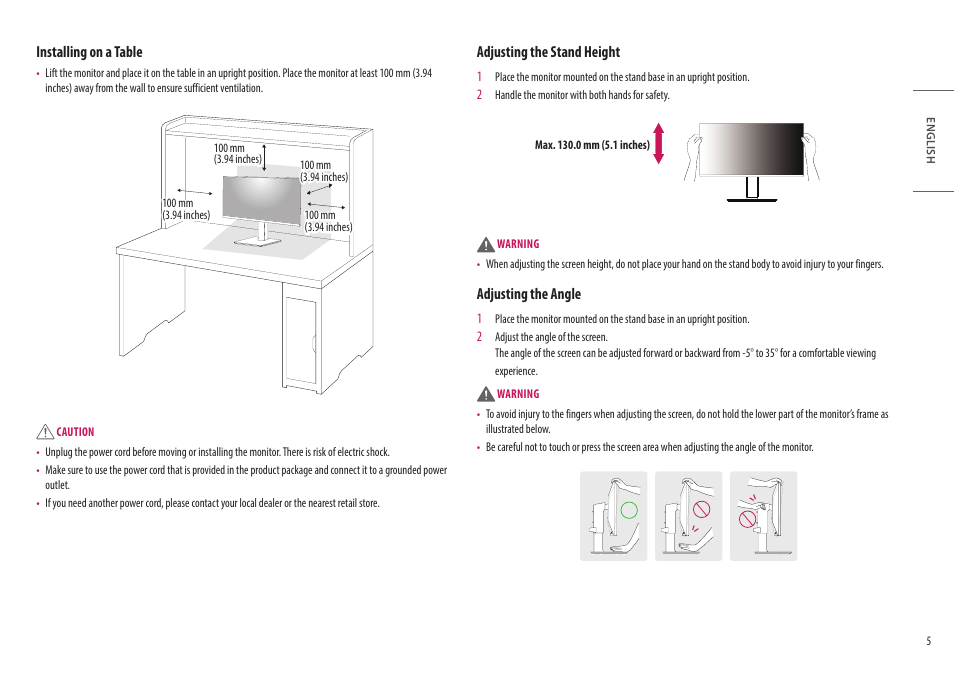 Installing on a Table

• Lift the monitor and place it on the table in an upright position. Place the monitor at least 100 mm (3.94 inches) away from the wall to ensure sufficient ventilation.

100 mm
(3.94 inches)

100 mm
(3.94 inches)

100 mm
(3.94 inches)

100 mm
(3.94 inches)

CAUTION

• Unplug the power cord before moving or installing the monitor. There is risk of electric shock.
• Make sure to use the power cord that is provided in the product package and connect it to a grounded power outlet.
• If you need another power cord, please contact your local dealer or the nearest retail store.

Adjusting the Stand Height

1 Place the monitor mounted on the stand base in an upright position.
2 Handle the monitor with both hands for safety.

Max. 130.0 mm (5.1 inches)

WARNING

• When adjusting the screen height, do not place your hand on the stand body to avoid injury to your fingers.

Adjusting the Angle

1 Place the monitor mounted on the stand base in an upright position.
2 Adjust the angle of the screen.
The angle of the screen can be adjusted forward or backward from -5° to 35° for a comfortable viewing experience.

WARNING

• To avoid injury to the fingers when adjusting the screen, do not hold the lower part of the monitor's frame as illustrated below.
• Be careful not to touch or press the screen area when adjusting the angle of the monitor.

ENGLISH

5