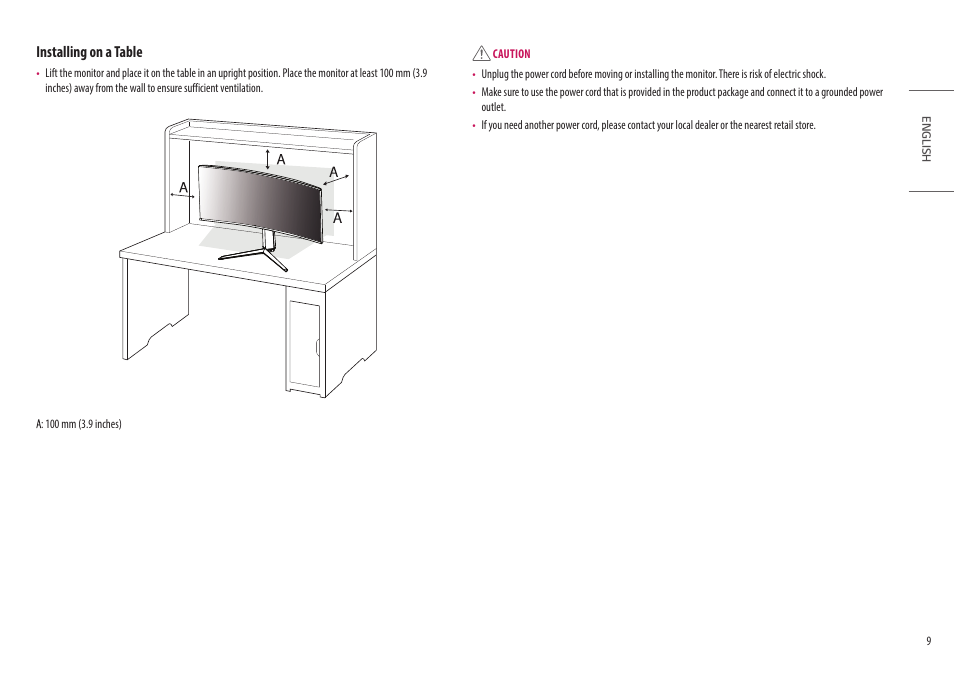 Installing on a Table

• Lift the monitor and place it on the table in an upright position. Place the monitor at least 100 mm (3.9 inches) away from the wall to ensure sufficient ventilation.

A

A

A

A

A: 100 mm (3.9 inches)

CAUTION

• Unplug the power cord before moving or installing the monitor. There is risk of electric shock.

• Make sure to use the power cord that is provided in the product package and connect it to a grounded power outlet.

• If you need another power cord, please contact your local dealer or the nearest retail store.

ENGLISH

9