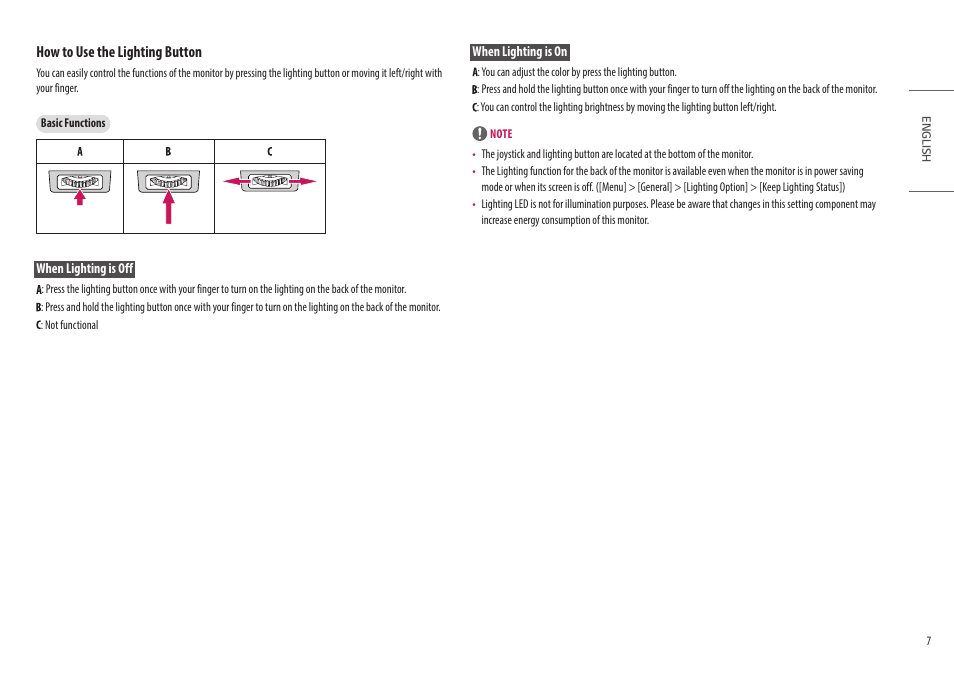 How to Use the Lighting Button

You can easily control the functions of the monitor by pressing the lighting button or moving it left/right with your finger.

Basic Functions

| A | B | C |
|---|---|---|
|  |  |  |

When Lighting is Off

A: Press the lighting button once with your finger to turn on the lighting on the back of the monitor.

B: Press and hold the lighting button once with your finger to turn on the lighting on the back of the monitor.

C: Not functional

When Lighting is On

A: You can adjust the color by press the lighting button.

B: Press and hold the lighting button once with your finger to turn off the lighting on the back of the monitor.

C: You can control the lighting brightness by moving the lighting button left/right.

NOTE

• The joystick and lighting button are located at the bottom of the monitor.

• The Lighting function for the back of the monitor is available even when the monitor is in power saving mode or when its screen is off. ([Menu] > [General] > [Lighting Option] > [Keep Lighting Status])

• Lighting LED is not for illumination purposes. Please be aware that changes in this setting component may increase energy consumption of this monitor.

ENGLISH

7