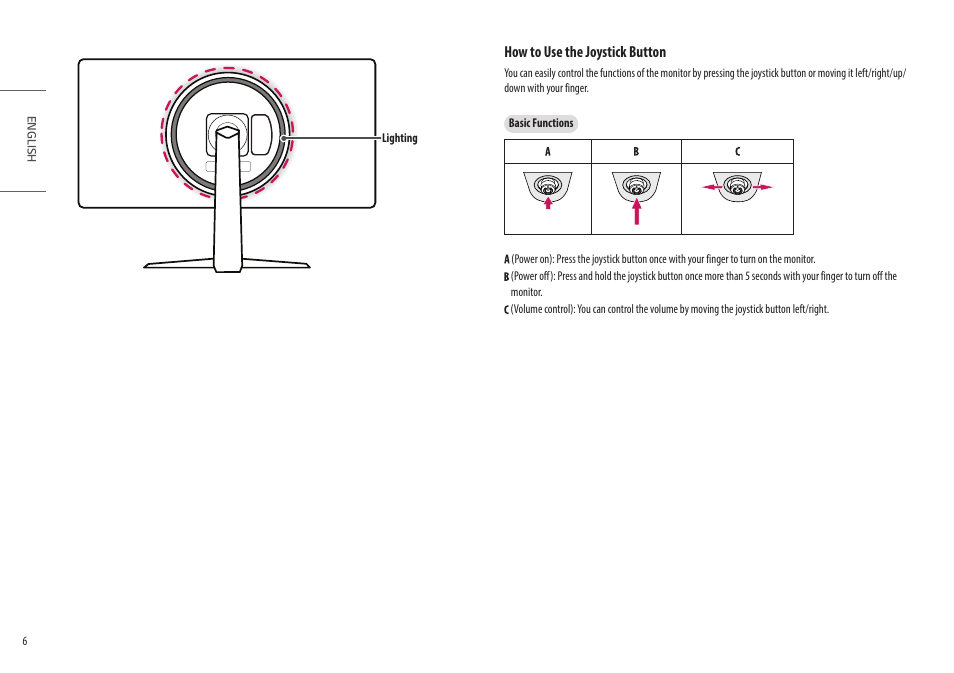 ENGLISH

Lighting

How to Use the Joystick Button

You can easily control the functions of the monitor by pressing the joystick button or moving it left/right/up/down with your finger.

Basic Functions

| A | B | C |
|---|---|---|
| | | |

A (Power on): Press the joystick button once with your finger to turn on the monitor.
B (Power off): Press and hold the joystick button once more than 5 seconds with your finger to turn off the monitor.
C (Volume control): You can control the volume by moving the joystick button left/right.

6