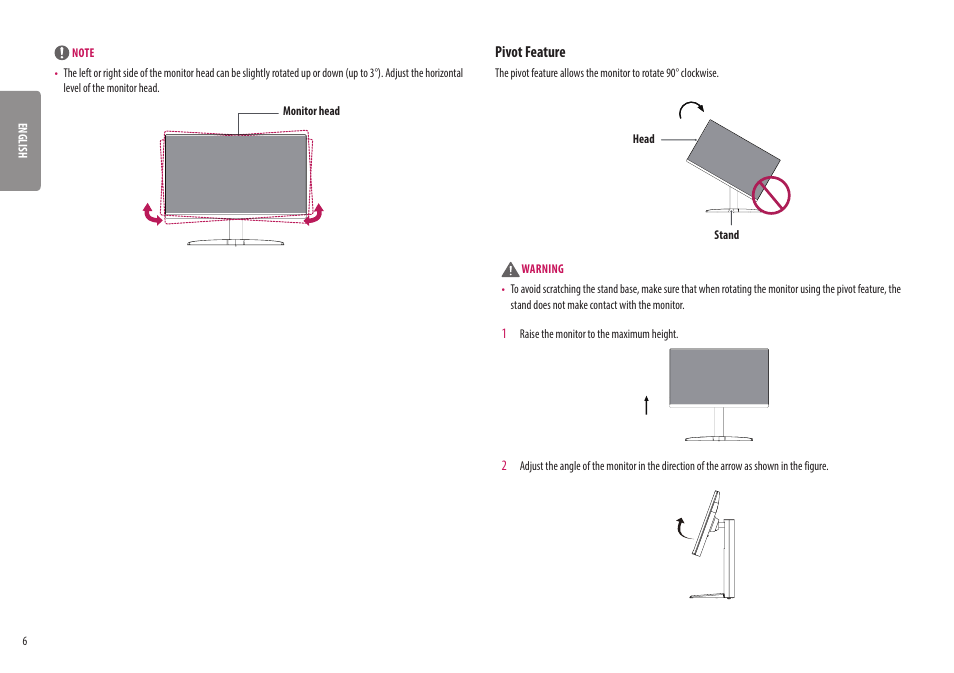 ENGLISH

NOTE

• The left or right side of the monitor head can be slightly rotated up or down (up to 3°). Adjust the horizontal level of the monitor head.

Monitor head

6

Pivot Feature

The pivot feature allows the monitor to rotate 90° clockwise.

Head

Stand

WARNING

• To avoid scratching the stand base, make sure that when rotating the monitor using the pivot feature, the stand does not make contact with the monitor.

1 Raise the monitor to the maximum height.

2 Adjust the angle of the monitor in the direction of the arrow as shown in the figure.