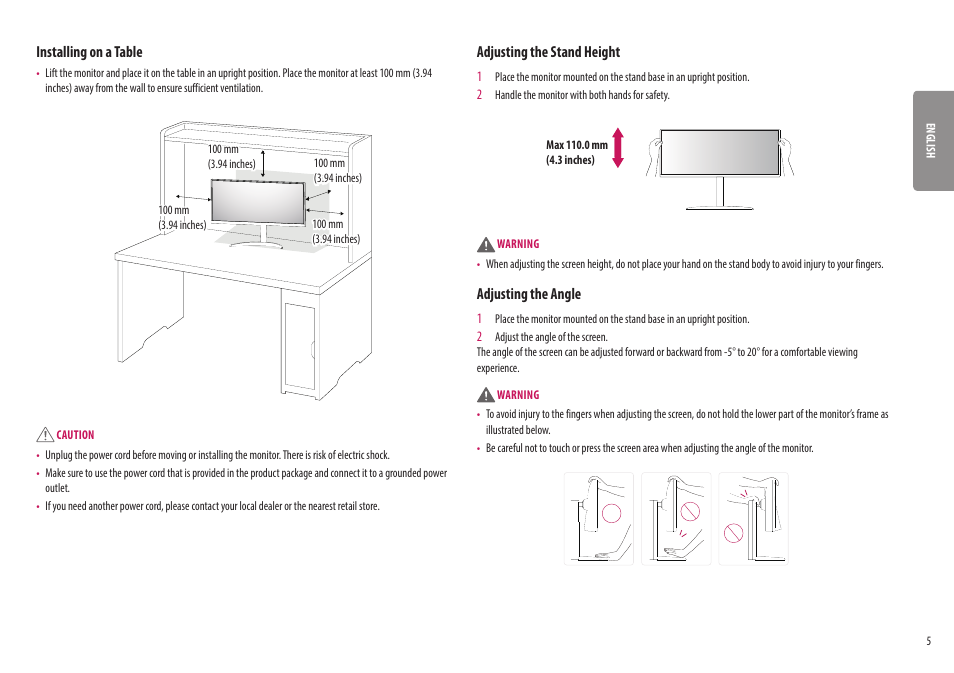 Installing on a Table

• Lift the monitor and place it on the table in an upright position. Place the monitor at least 100 mm (3.94 inches) away from the wall to ensure sufficient ventilation.

100 mm
(3.94 inches)

100 mm
(3.94 inches)

100 mm
(3.94 inches)

100 mm
(3.94 inches)

CAUTION

• Unplug the power cord before moving or installing the monitor. There is risk of electric shock.
• Make sure to use the power cord that is provided in the product package and connect it to a grounded power outlet.
• If you need another power cord, please contact your local dealer or the nearest retail store.

Adjusting the Stand Height

1 Place the monitor mounted on the stand base in an upright position.
2 Handle the monitor with both hands for safety.

Max 110.0 mm
(4.3 inches)

WARNING

• When adjusting the screen height, do not place your hand on the stand body to avoid injury to your fingers.

Adjusting the Angle

1 Place the monitor mounted on the stand base in an upright position.
2 Adjust the angle of the screen.
The angle of the screen can be adjusted forward or backward from -5° to 20° for a comfortable viewing experience.

WARNING

• To avoid injury to the fingers when adjusting the screen, do not hold the lower part of the monitor's frame as illustrated below.
• Be careful not to touch or press the screen area when adjusting the angle of the monitor.

ENGLISH

5