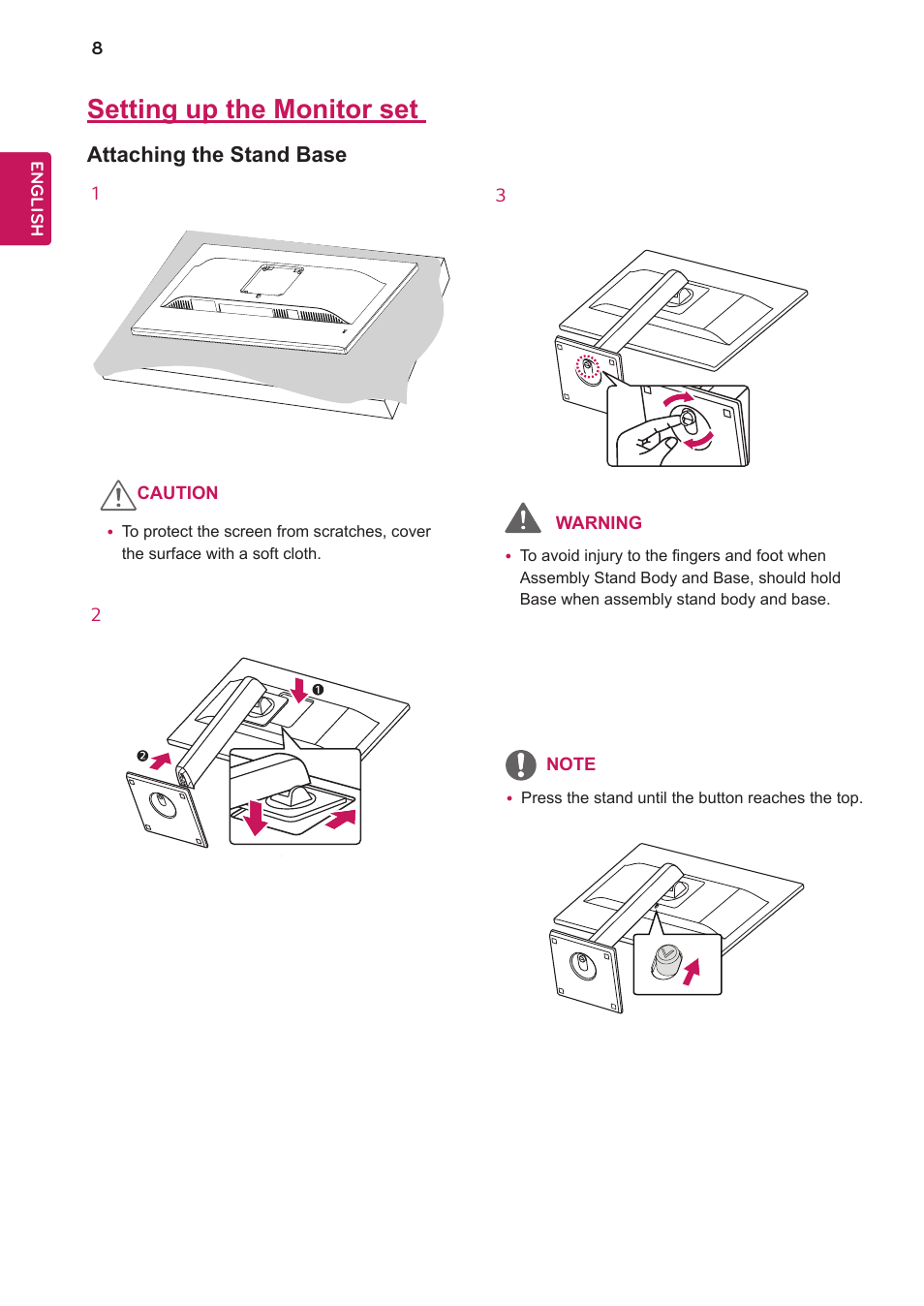 8

ENGLISH

Setting up the Monitor set

Attaching the Stand Base

1

CAUTION

• To protect the screen from scratches, cover the surface with a soft cloth.

2

❶

❷

3

WARNING

• To avoid injury to the fingers and foot when Assembly Stand Body and Base, should hold Base when assembly stand body and base.

NOTE

• Press the stand until the button reaches the top.