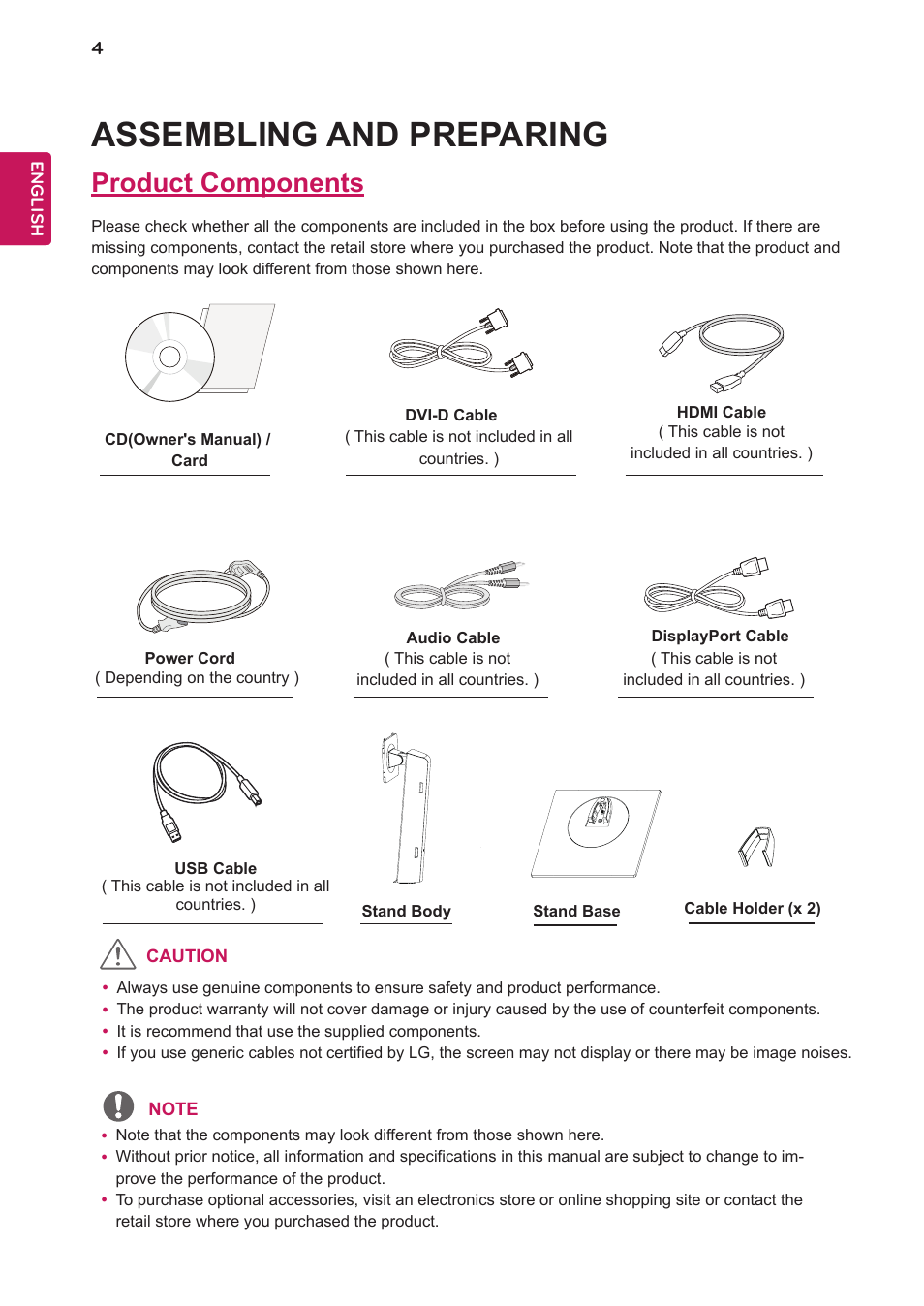 4

ENGLISH

ASSEMBLING AND PREPARING

Product Components

Please check whether all the components are included in the box before using the product. If there are missing components, contact the retail store where you purchased the product. Note that the product and components may look different from those shown here.

CD(Owner's Manual) / Card

DVI-D Cable
( This cable is not included in all countries. )

HDMI Cable
( This cable is not included in all countries. )

Power Cord
( Depending on the country )

Audio Cable
( This cable is not included in all countries. )

DisplayPort Cable
( This cable is not included in all countries. )

USB Cable
( This cable is not included in all countries. )

Stand Body

Stand Base

Cable Holder (x 2)

CAUTION

• Always use genuine components to ensure safety and product performance.
• The product warranty will not cover damage or injury caused by the use of counterfeit components.
• It is recommend that use the supplied components.
• If you use generic cables not certified by LG, the screen may not display or there may be image noises.

NOTE

• Note that the components may look different from those shown here.
• Without prior notice, all information and specifications in this manual are subject to change to improve the performance of the product.
• To purchase optional accessories, visit an electronics store or online shopping site or contact the retail store where you purchased the product.