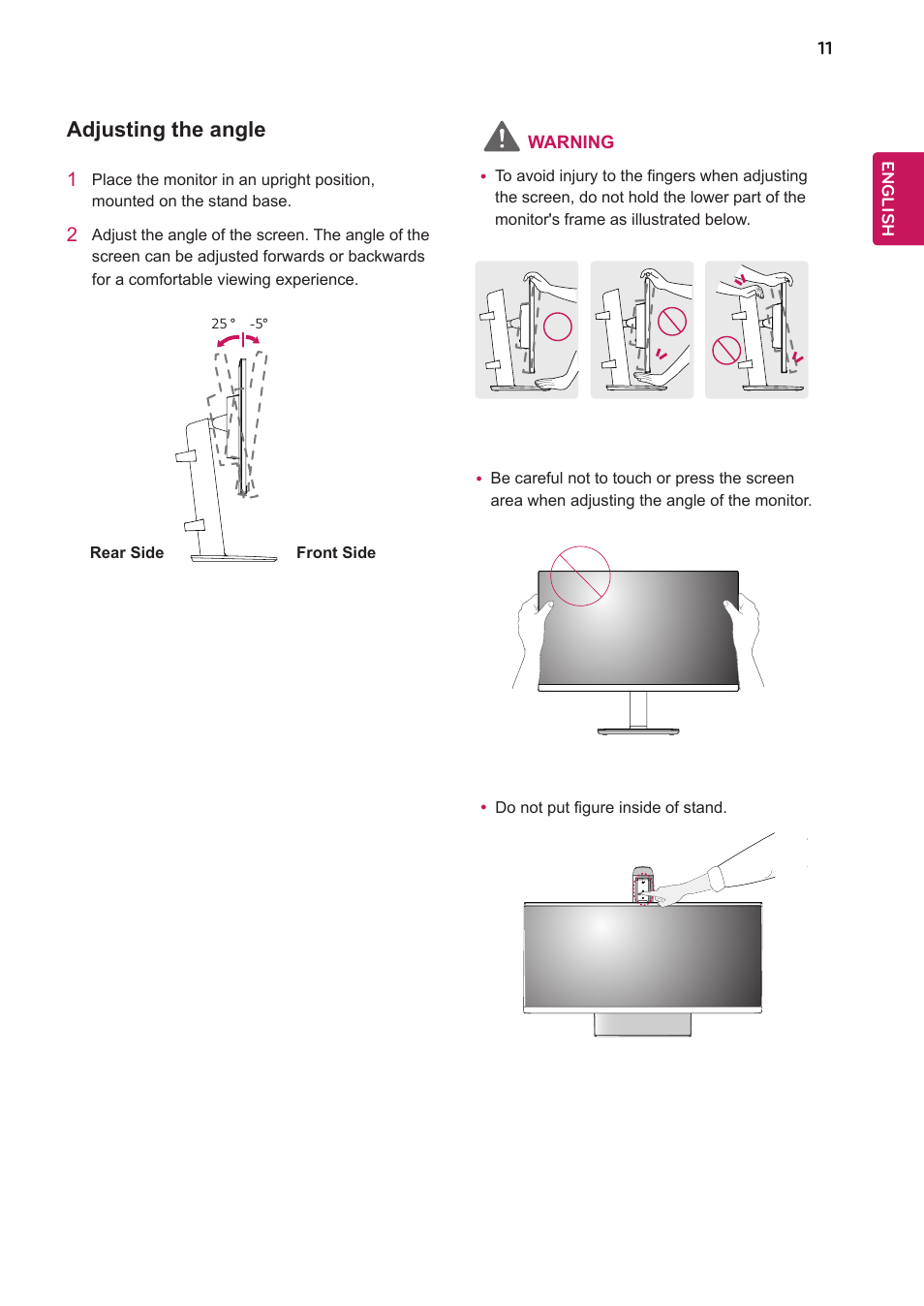 11

ENGLISH

Adjusting the angle

1 Place the monitor in an upright position, mounted on the stand base.

2 Adjust the angle of the screen. The angle of the screen can be adjusted forwards or backwards for a comfortable viewing experience.

25 ° -5°

Rear Side

Front Side

WARNING

• To avoid injury to the fingers when adjusting the screen, do not hold the lower part of the monitor's frame as illustrated below.

• Be careful not to touch or press the screen area when adjusting the angle of the monitor.

• Do not put figure inside of stand.