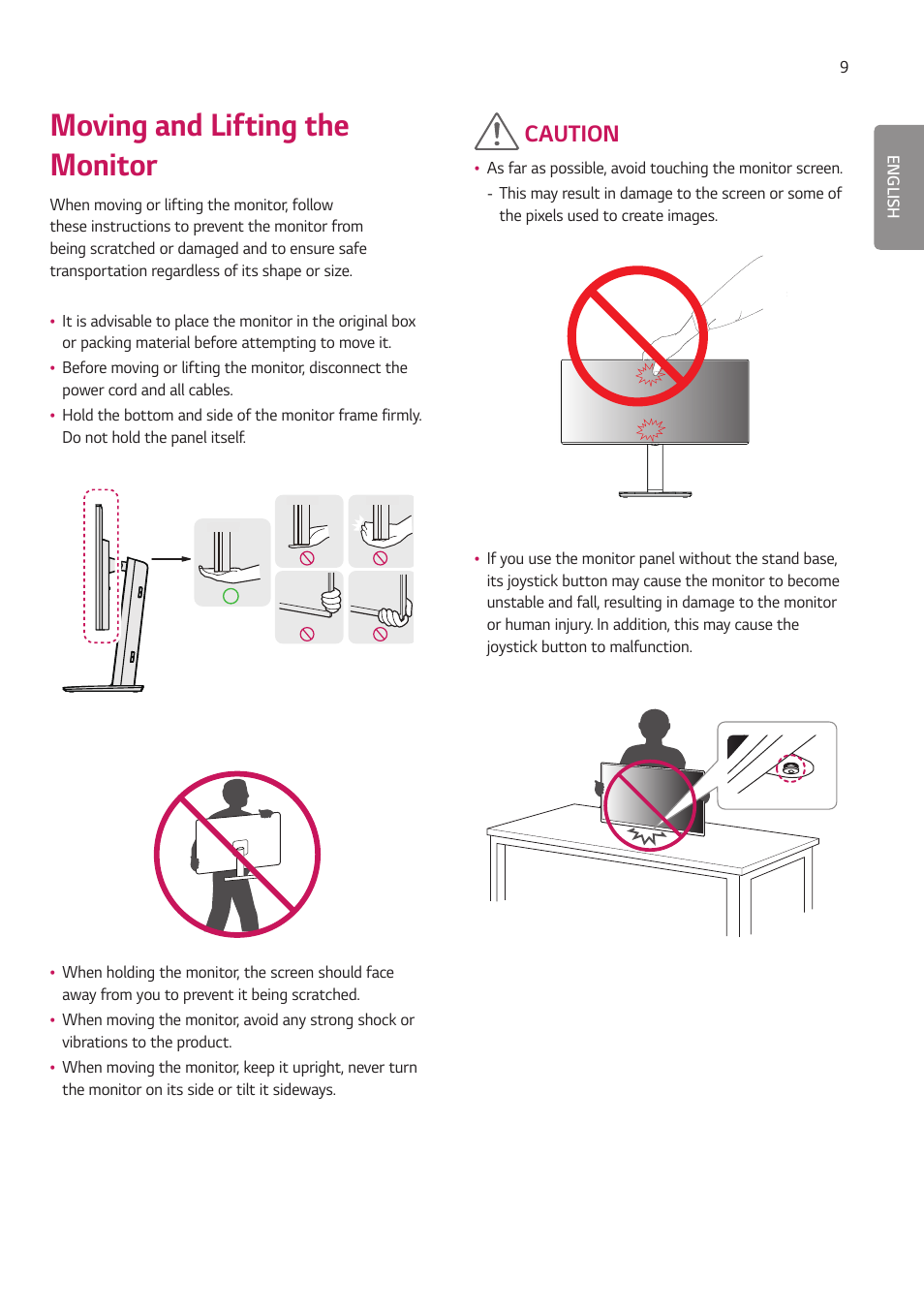 9

ENGLISH

Moving and Lifting the Monitor

When moving or lifting the monitor, follow these instructions to prevent the monitor from being scratched or damaged and to ensure safe transportation regardless of its shape or size.

• It is advisable to place the monitor in the original box or packing material before attempting to move it.
• Before moving or lifting the monitor, disconnect the power cord and all cables.
• Hold the bottom and side of the monitor frame firmly. Do not hold the panel itself.

• When holding the monitor, the screen should face away from you to prevent it being scratched.
• When moving the monitor, avoid any strong shock or vibrations to the product.
• When moving the monitor, keep it upright, never turn the monitor on its side or tilt it sideways.

CAUTION

• As far as possible, avoid touching the monitor screen.
- This may result in damage to the screen or some of the pixels used to create images.

• If you use the monitor panel without the stand base, its joystick button may cause the monitor to become unstable and fall, resulting in damage to the monitor or human injury. In addition, this may cause the joystick button to malfunction.