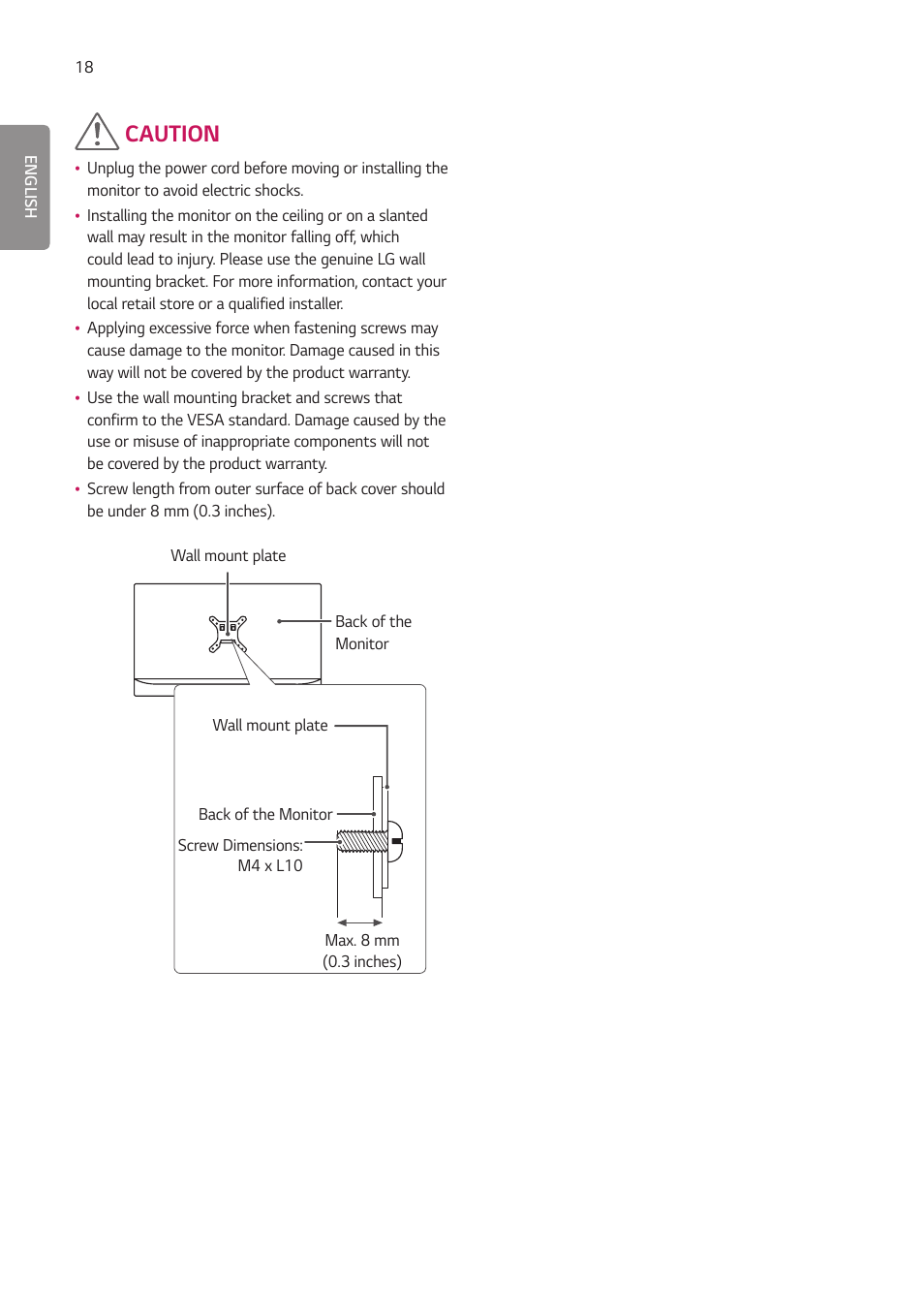 18

ENGLISH

CAUTION

• Unplug the power cord before moving or installing the monitor to avoid electric shocks.
• Installing the monitor on the ceiling or on a slanted wall may result in the monitor falling off, which could lead to injury. Please use the genuine LG wall mounting bracket. For more information, contact your local retail store or a qualified installer.
• Applying excessive force when fastening screws may cause damage to the monitor. Damage caused in this way will not be covered by the product warranty.
• Use the wall mounting bracket and screws that confirm to the VESA standard. Damage caused by the use or misuse of inappropriate components will not be covered by the product warranty.
• Screw length from outer surface of back cover should be under 8 mm (0.3 inches).

Wall mount plate
Back of the Monitor

Wall mount plate
Back of the Monitor
Screw Dimensions: M4 x L10
Max. 8 mm (0.3 inches)