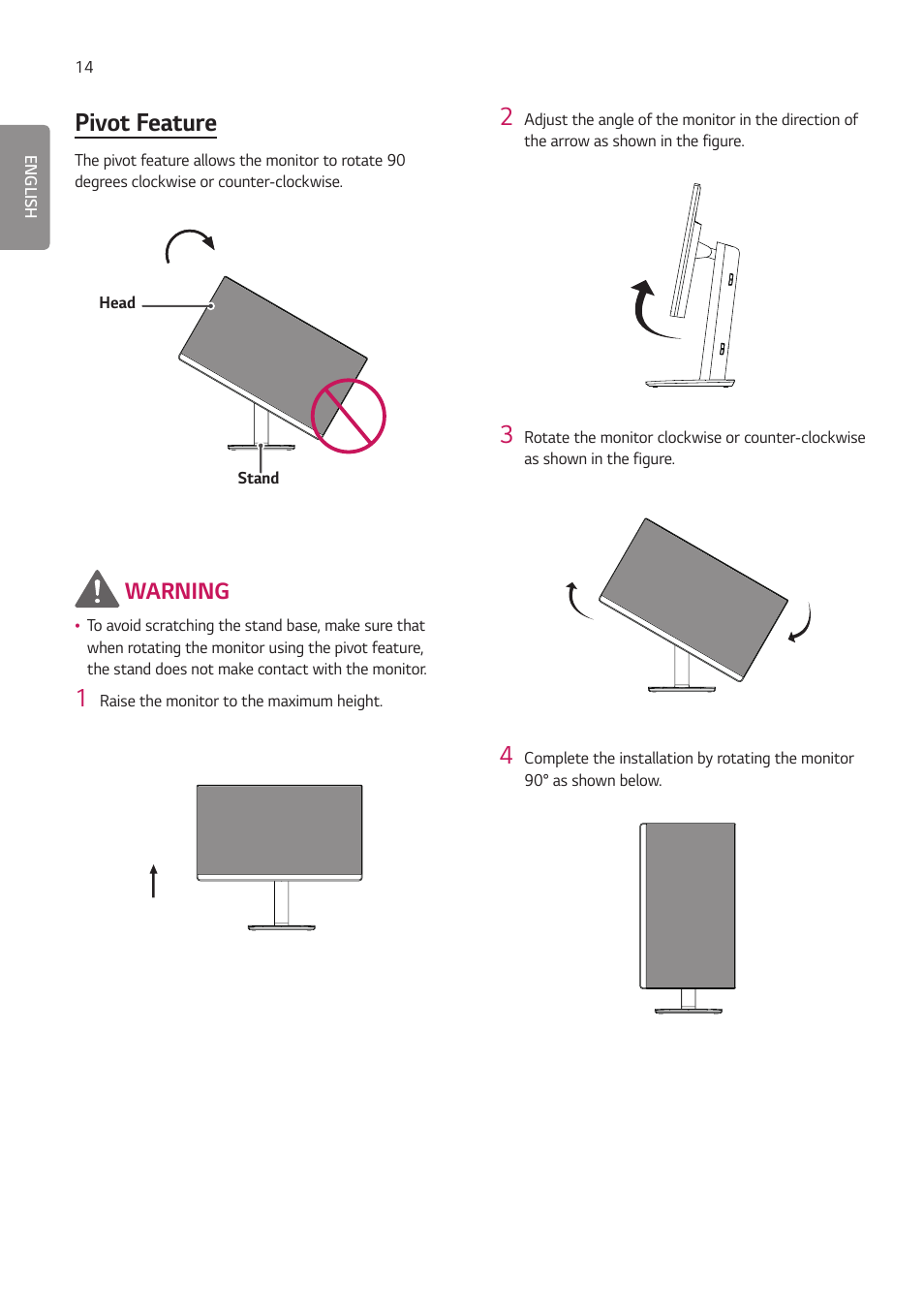 14

ENGLISH

Pivot Feature

The pivot feature allows the monitor to rotate 90 degrees clockwise or counter-clockwise.

Head

Stand

WARNING

• To avoid scratching the stand base, make sure that when rotating the monitor using the pivot feature, the stand does not make contact with the monitor.

1 Raise the monitor to the maximum height.

2 Adjust the angle of the monitor in the direction of the arrow as shown in the figure.

3 Rotate the monitor clockwise or counter-clockwise as shown in the figure.

4 Complete the installation by rotating the monitor 90° as shown below.