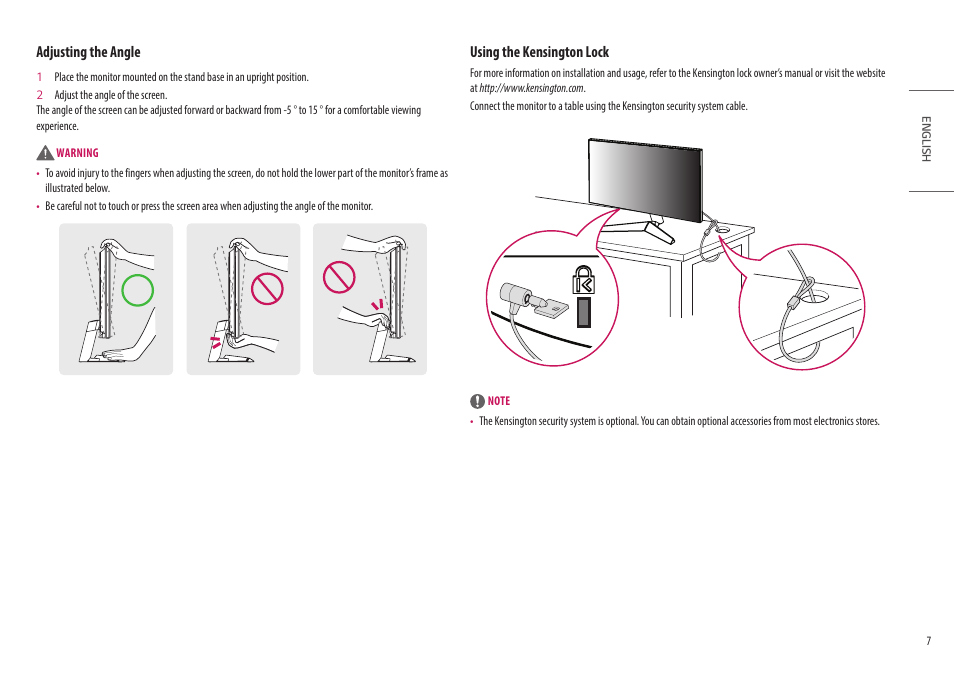 Adjusting the Angle

1 Place the monitor mounted on the stand base in an upright position.

2 Adjust the angle of the screen.

The angle of the screen can be adjusted forward or backward from -5 ° to 15 ° for a comfortable viewing experience.

WARNING

• To avoid injury to the fingers when adjusting the screen, do not hold the lower part of the monitor's frame as illustrated below.

• Be careful not to touch or press the screen area when adjusting the angle of the monitor.

Using the Kensington Lock

For more information on installation and usage, refer to the Kensington lock owner's manual or visit the website at http://www.kensington.com.

Connect the monitor to a table using the Kensington security system cable.

NOTE

• The Kensington security system is optional. You can obtain optional accessories from most electronics stores.

ENGLISH

7