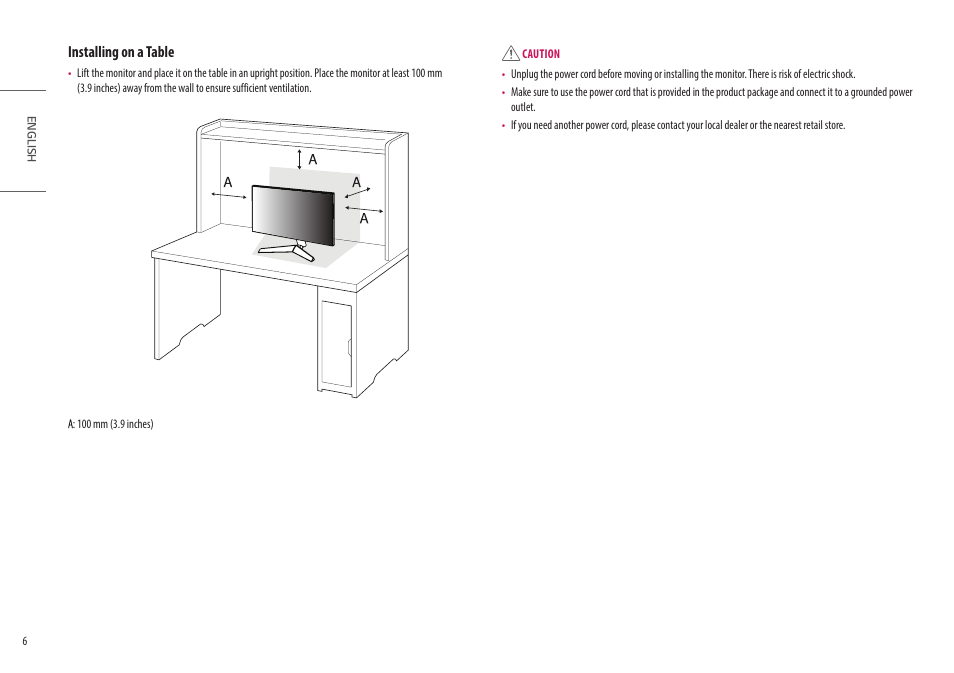 ENGLISH

Installing on a Table

• Lift the monitor and place it on the table in an upright position. Place the monitor at least 100 mm (3.9 inches) away from the wall to ensure sufficient ventilation.

A

A

A

A

A: 100 mm (3.9 inches)

CAUTION

• Unplug the power cord before moving or installing the monitor. There is risk of electric shock.

• Make sure to use the power cord that is provided in the product package and connect it to a grounded power outlet.

• If you need another power cord, please contact your local dealer or the nearest retail store.

6