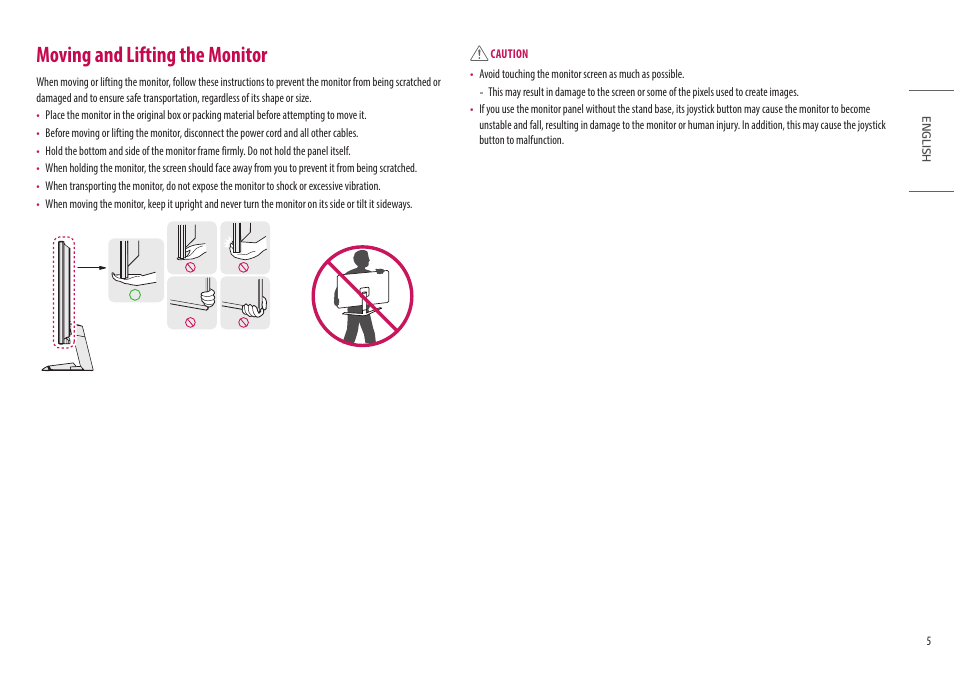 Moving and Lifting the Monitor

When moving or lifting the monitor, follow these instructions to prevent the monitor from being scratched or damaged and to ensure safe transportation, regardless of its shape or size.

• Place the monitor in the original box or packing material before attempting to move it.
• Before moving or lifting the monitor, disconnect the power cord and all other cables.
• Hold the bottom and side of the monitor frame firmly. Do not hold the panel itself.
• When holding the monitor, the screen should face away from you to prevent it from being scratched.
• When transporting the monitor, do not expose the monitor to shock or excessive vibration.
• When moving the monitor, keep it upright and never turn the monitor on its side or tilt it sideways.

CAUTION

• Avoid touching the monitor screen as much as possible.
- This may result in damage to the screen or some of the pixels used to create images.
• If you use the monitor panel without the stand base, its joystick button may cause the monitor to become unstable and fall, resulting in damage to the monitor or human injury. In addition, this may cause the joystick button to malfunction.

ENGLISH

5