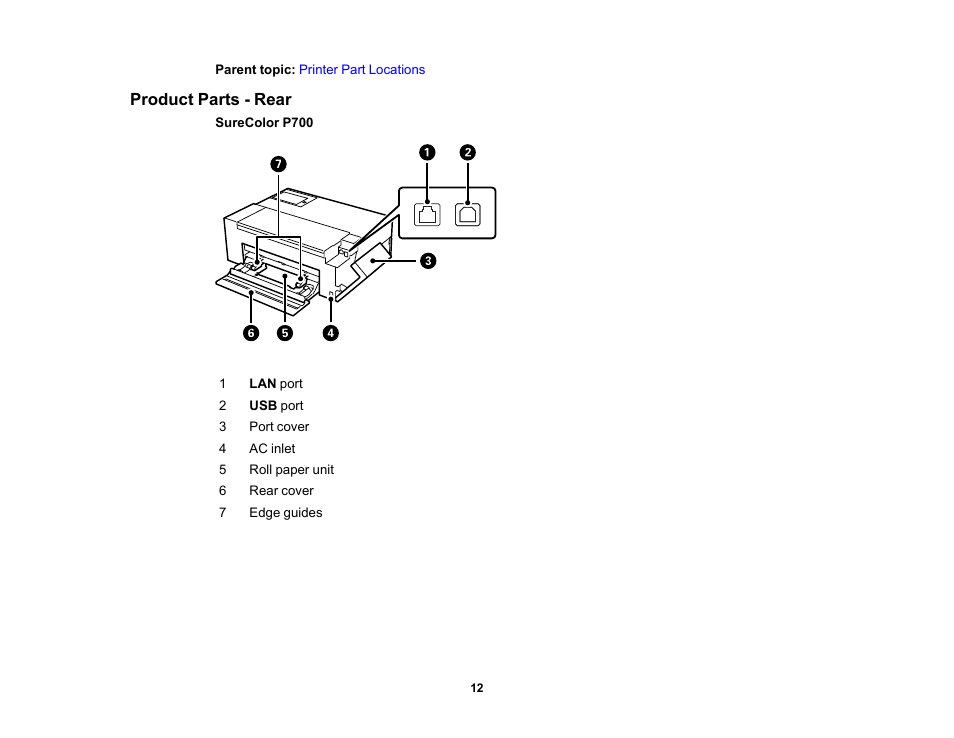 Parent topic: Printer Part Locations

Product Parts - Rear

SureColor P700

7
1
2
3
6
5
4

1 LAN port
2 USB port
3 Port cover
4 AC inlet
5 Roll paper unit
6 Rear cover
7 Edge guides

12