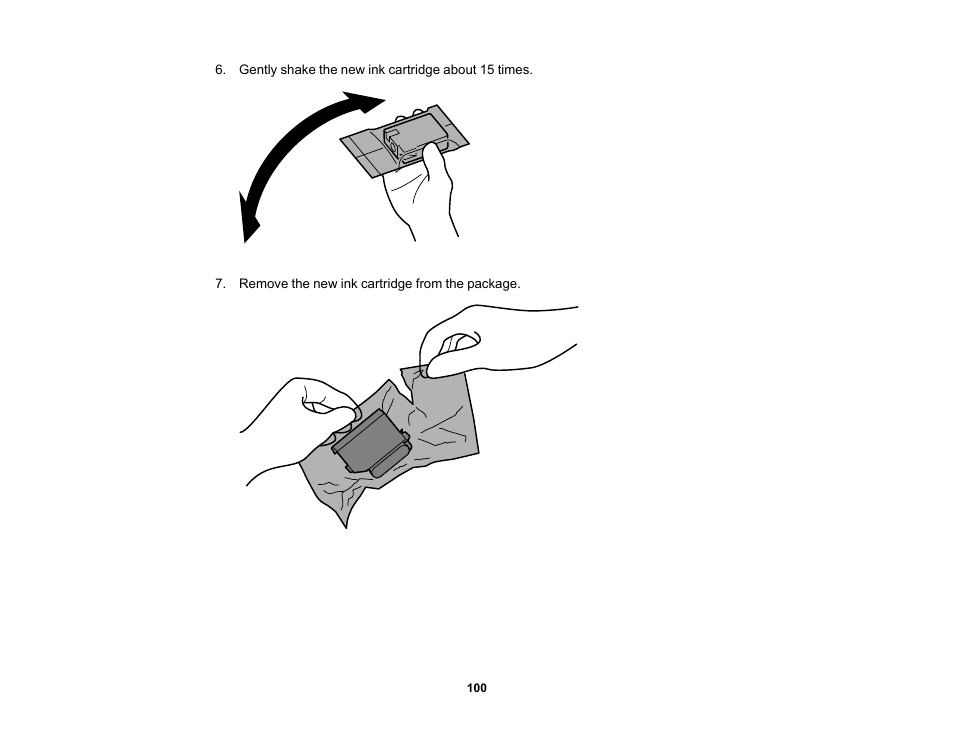 6. Gently shake the new ink cartridge about 15 times.

7. Remove the new ink cartridge from the package.

100