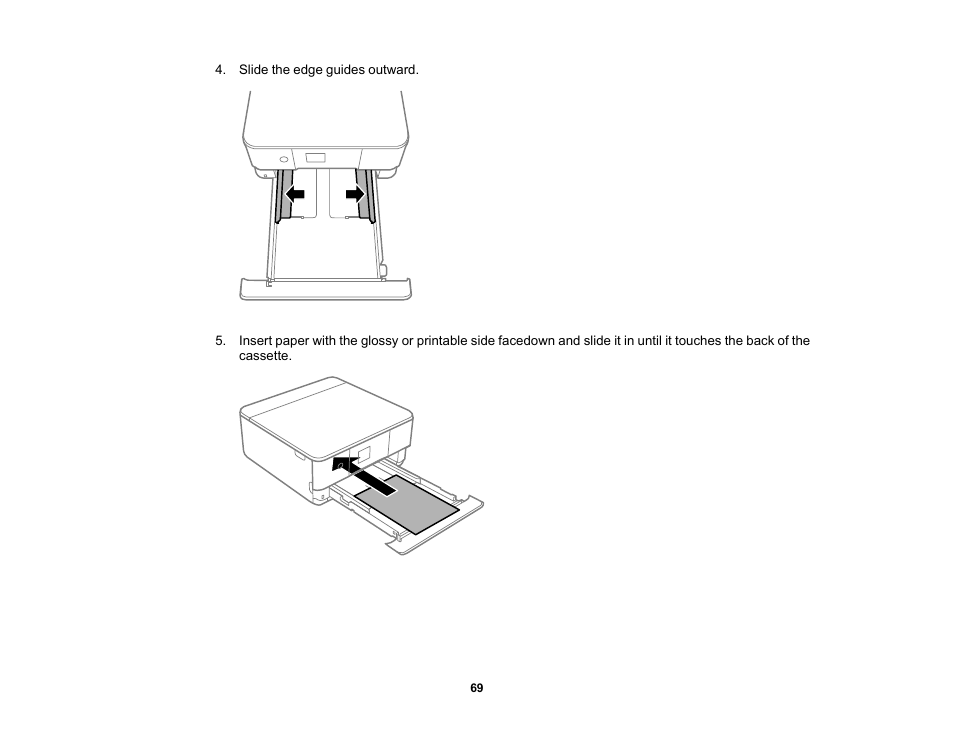 4. Slide the edge guides outward.

5. Insert paper with the glossy or printable side facedown and slide it in until it touches the back of the cassette.

69