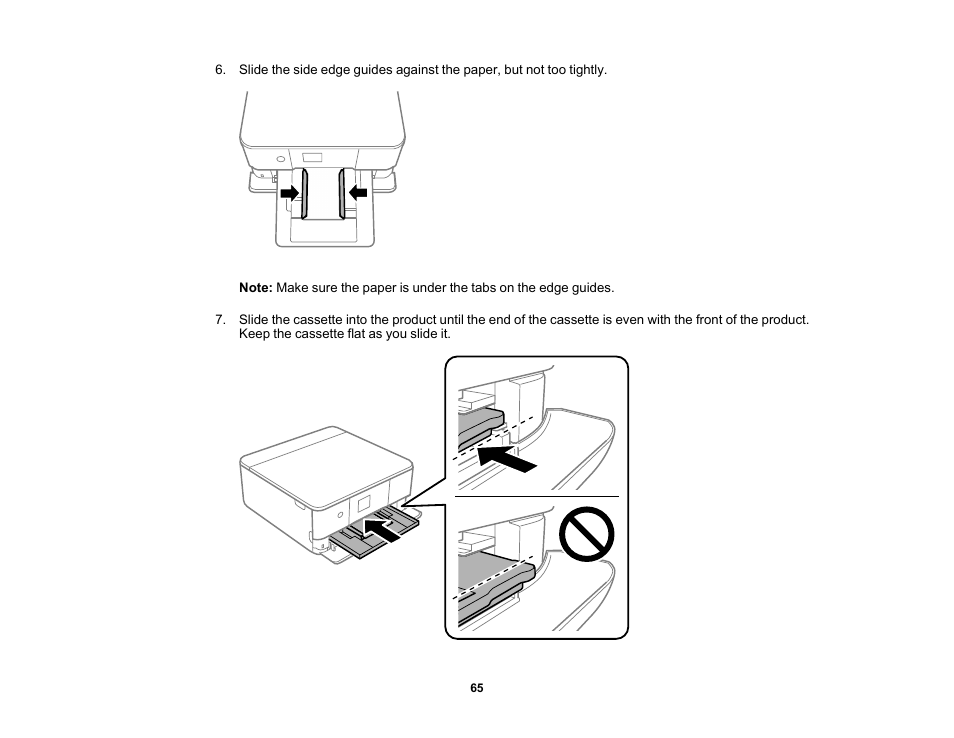 6. Slide the side edge guides against the paper, but not too tightly.

Note: Make sure the paper is under the tabs on the edge guides.

7. Slide the cassette into the product until the end of the cassette is even with the front of the product. Keep the cassette flat as you slide it.

65