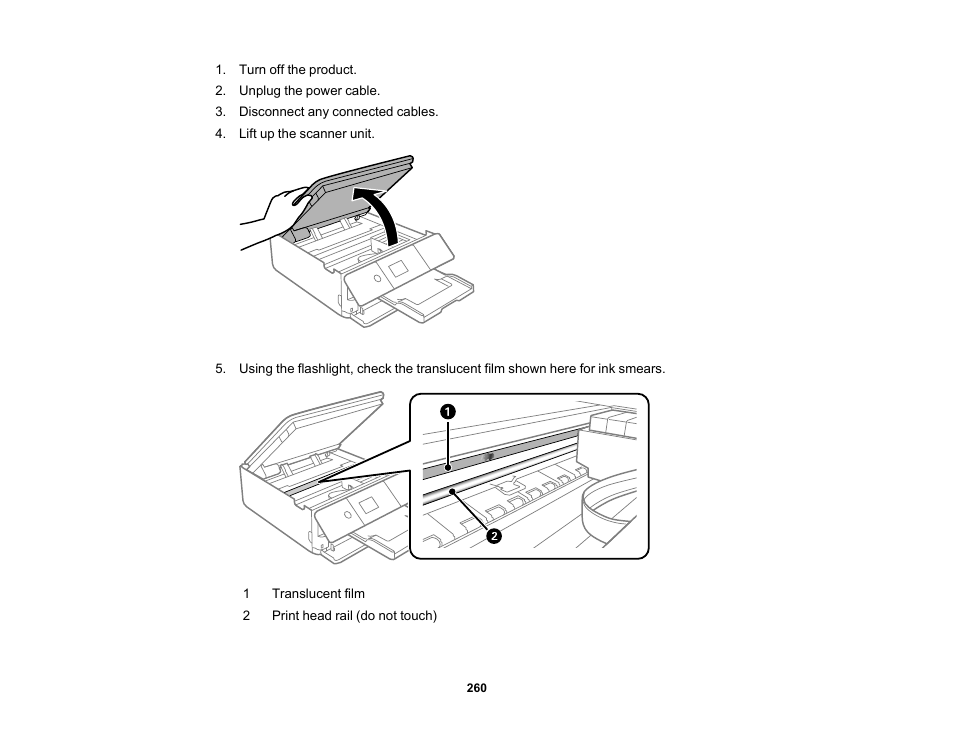 1. Turn off the product.
2. Unplug the power cable.
3. Disconnect any connected cables.
4. Lift up the scanner unit.

5. Using the flashlight, check the translucent film shown here for ink smears.

1
2

1 Translucent film
2 Print head rail (do not touch)

260