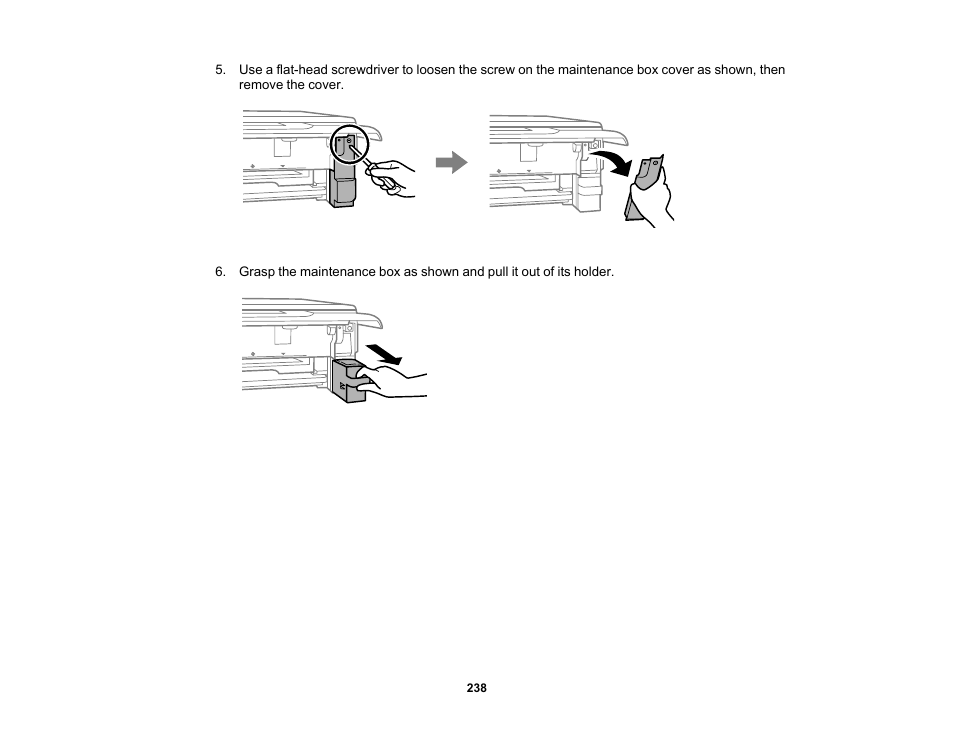 5. Use a flat-head screwdriver to loosen the screw on the maintenance box cover as shown, then remove the cover.

6. Grasp the maintenance box as shown and pull it out of its holder.

238