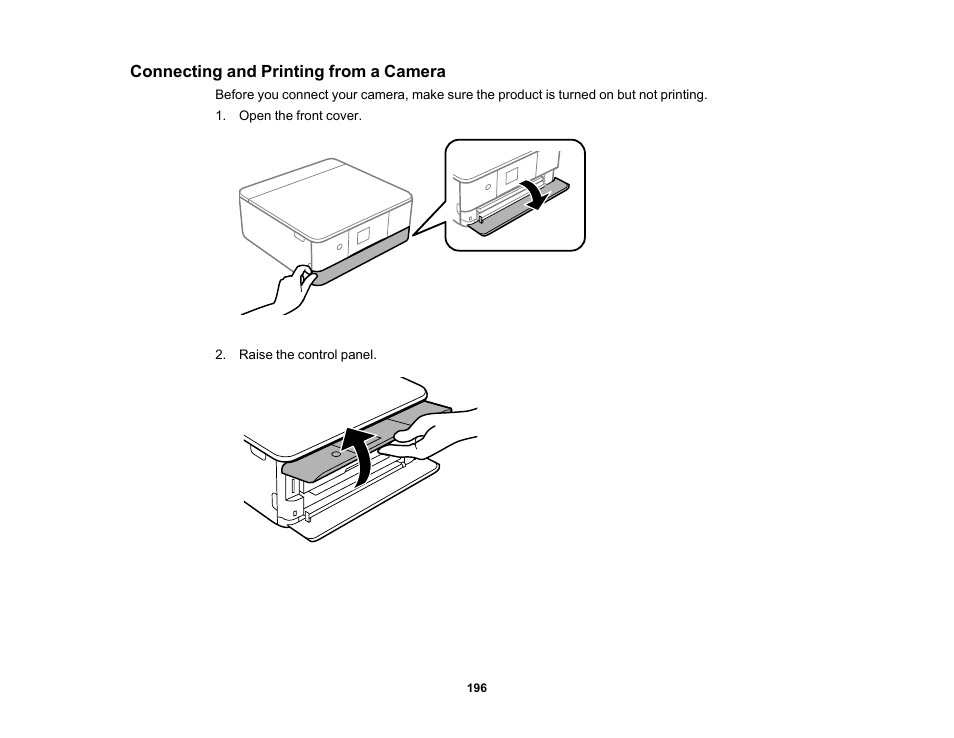 Connecting and Printing from a Camera

Before you connect your camera, make sure the product is turned on but not printing.

1. Open the front cover.

2. Raise the control panel.

196