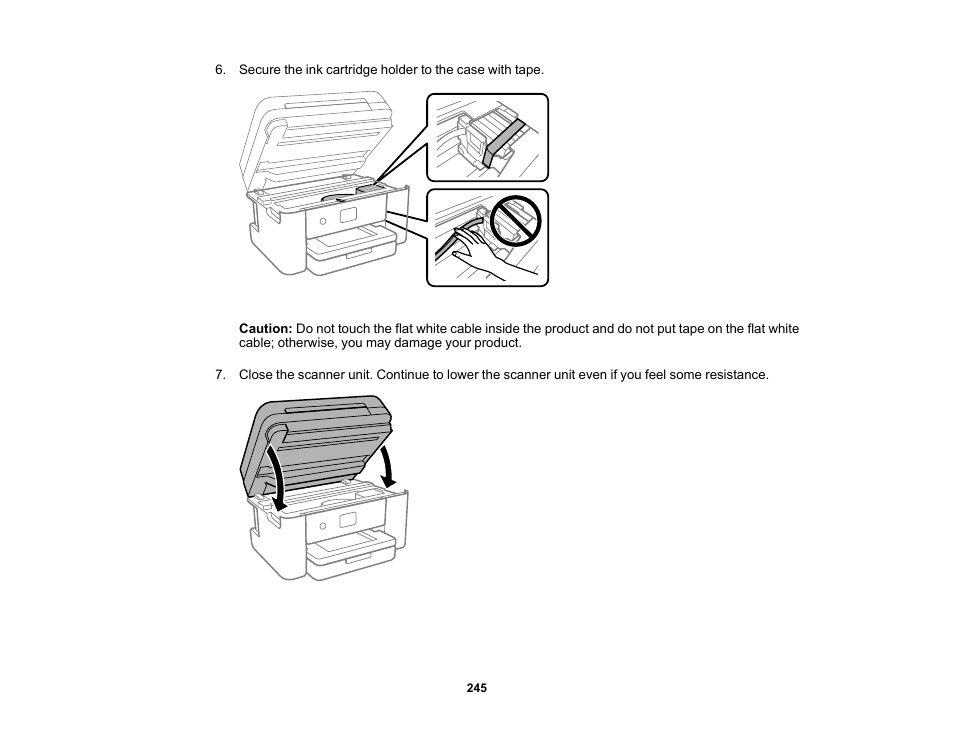 6. Secure the ink cartridge holder to the case with tape.

Caution: Do not touch the flat white cable inside the product and do not put tape on the flat white cable; otherwise, you may damage your product.

7. Close the scanner unit. Continue to lower the scanner unit even if you feel some resistance.

245